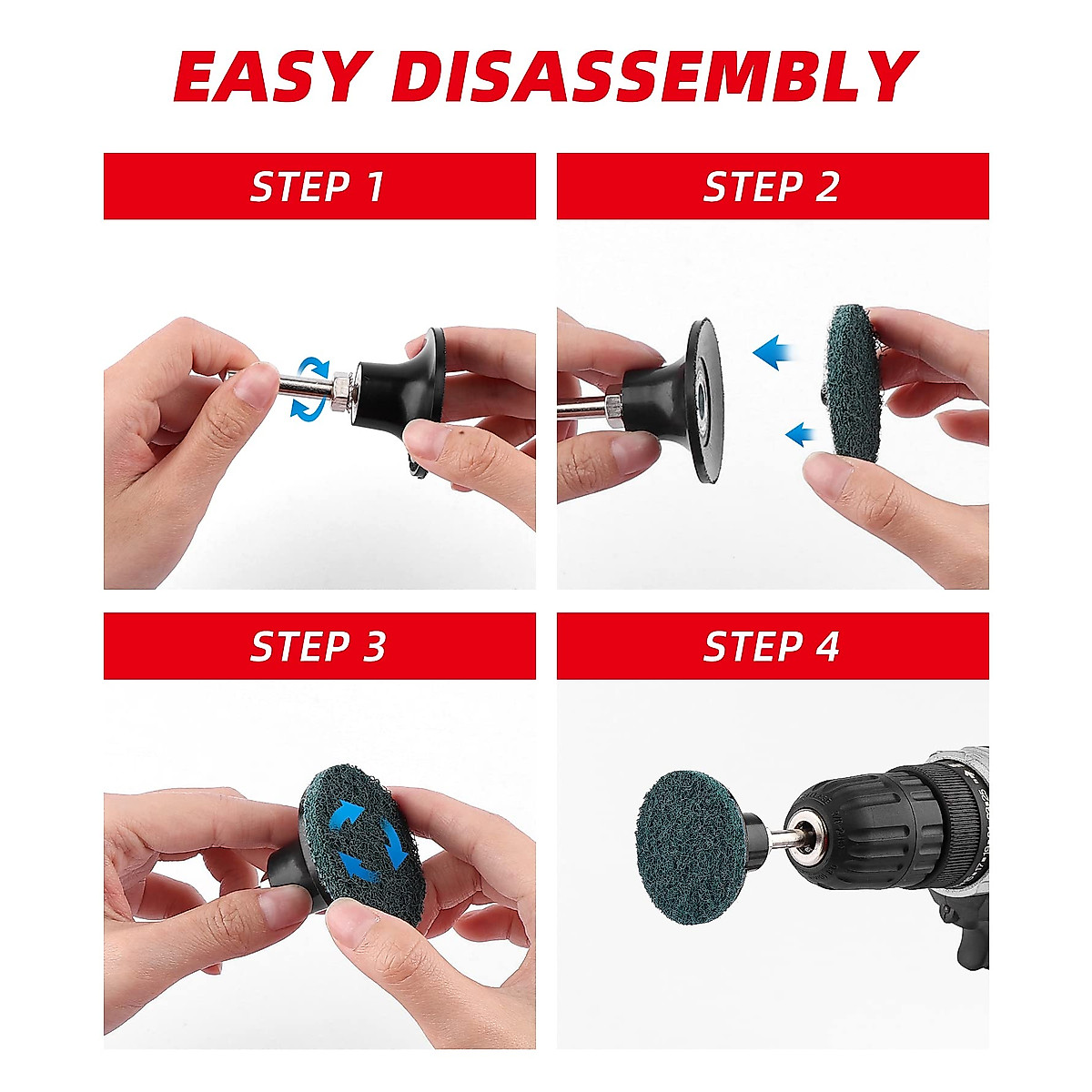 EASY DISASSEMBLY

STEP 1

STEP 2

STEP 3

STEP 4