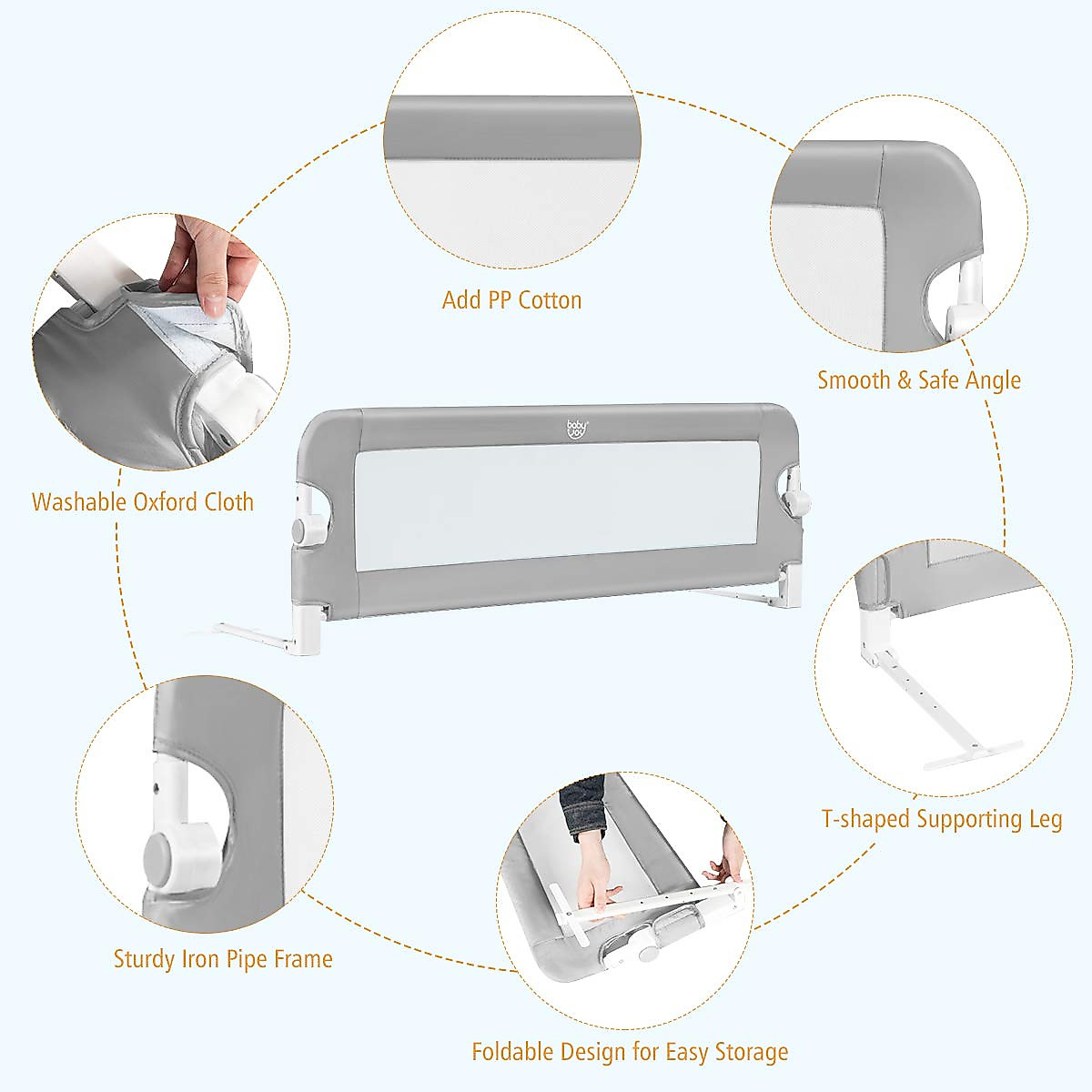 Add PP Cotton

Smooth & Safe Angle

Washable Oxford Cloth

baby joy

T-shaped Supporting Leg

Sturdy Iron Pipe Frame

Foldable Design for Easy Storage