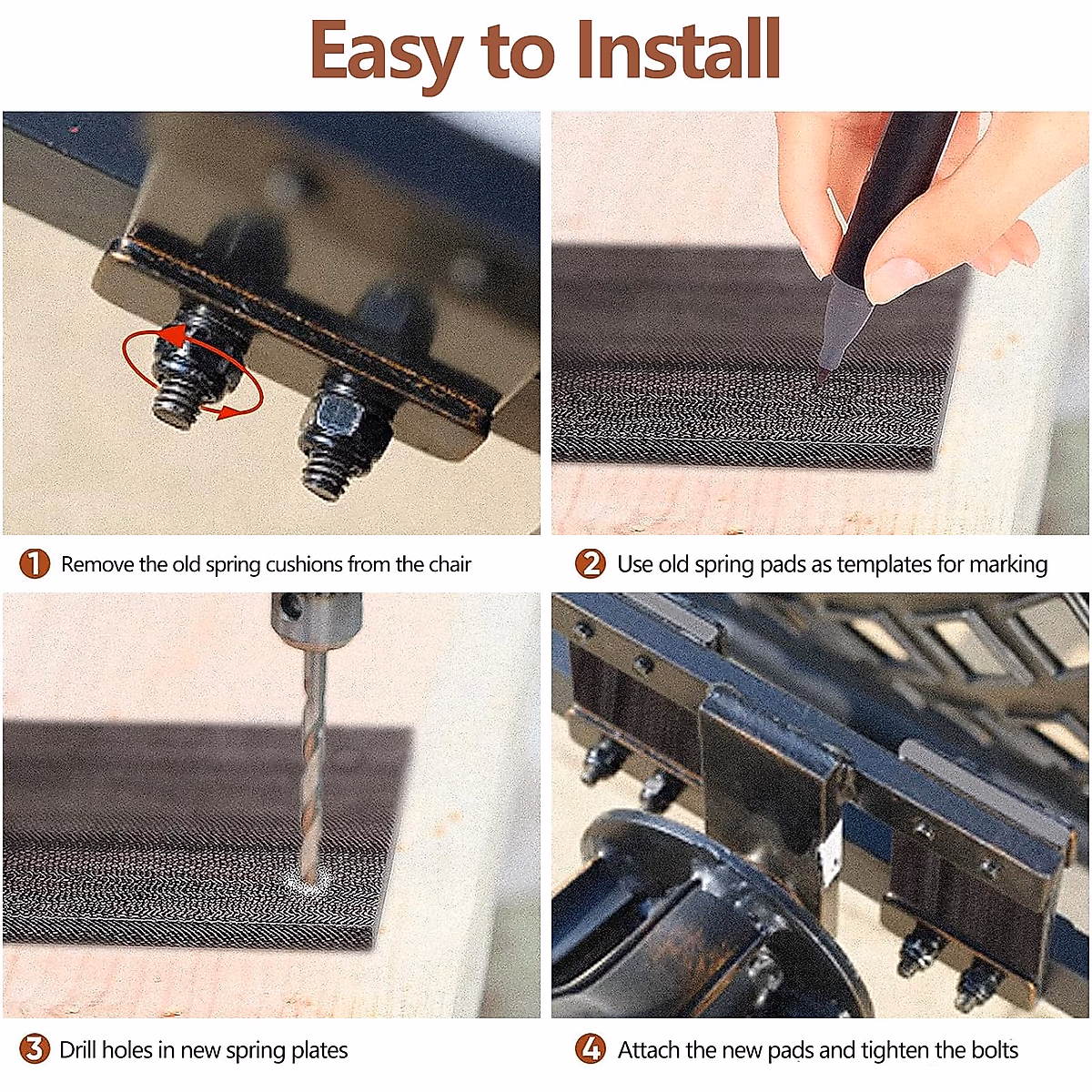 Easy to Install

1 Remove the old spring cushions from the chair

2 Use old spring pads as templates for marking

3 Drill holes in new spring plates

4 Attach the new pads and tighten the bolts