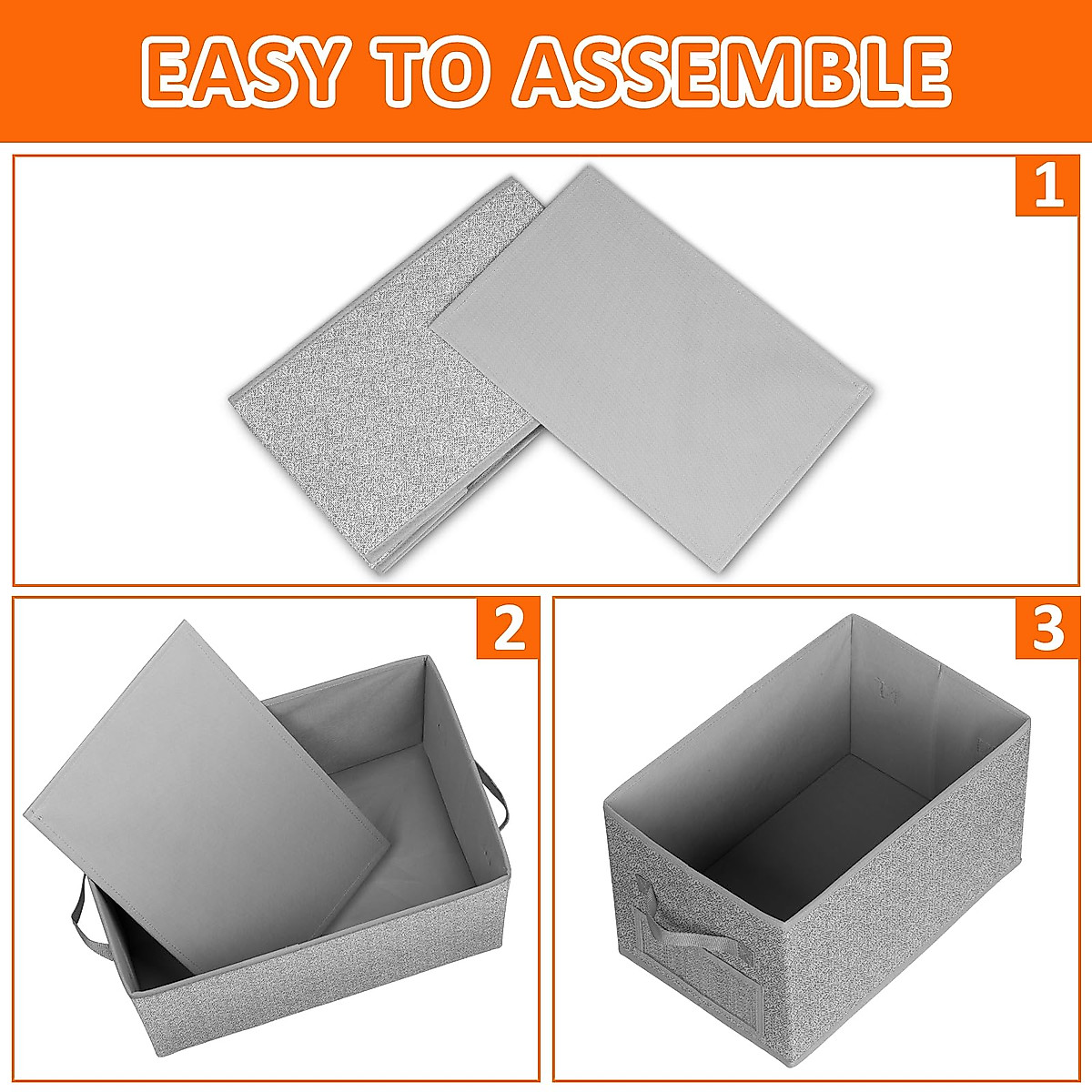 EASY TO ASSEMBLE

1

2

3