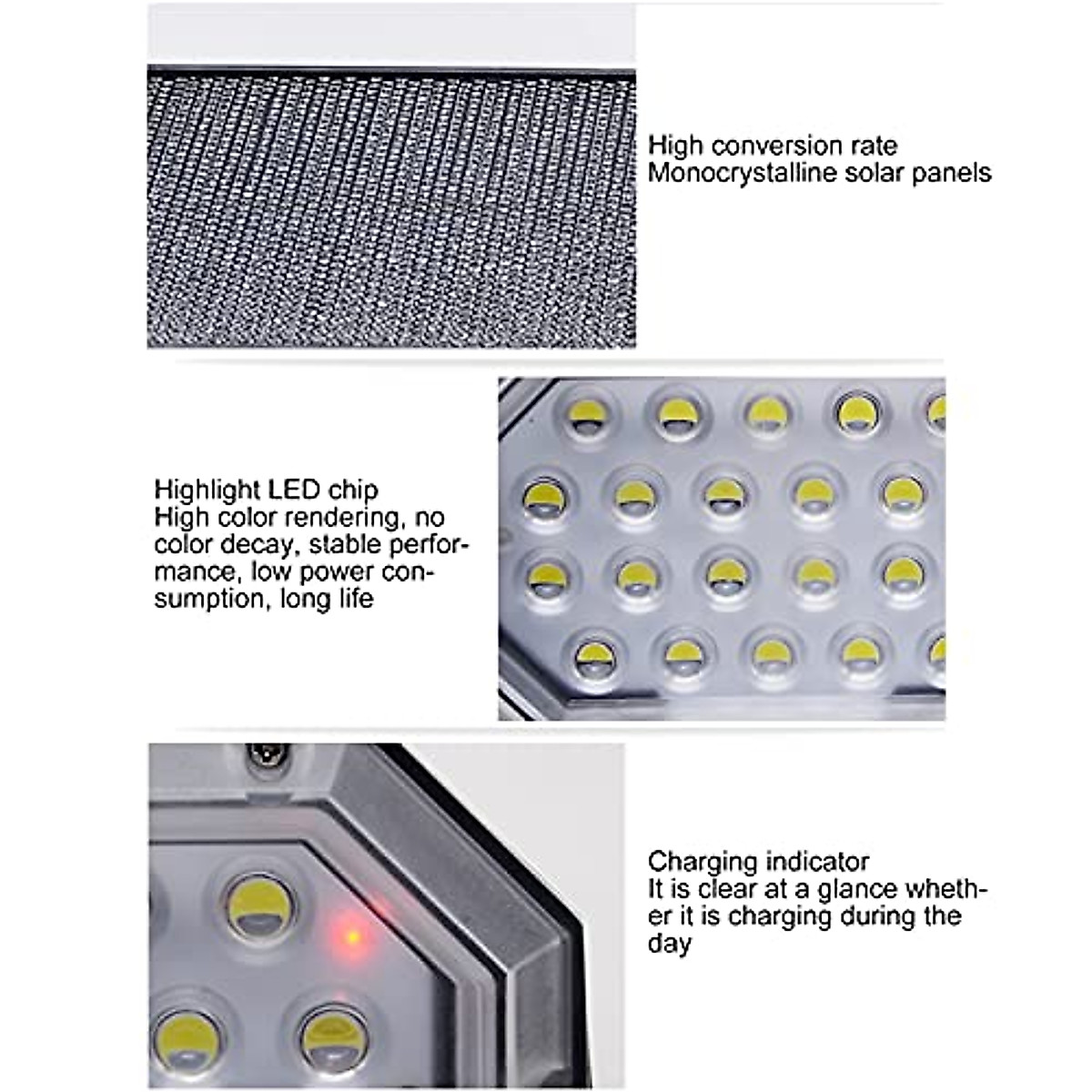 High conversion rate
Monocrystalline solar panels

Highlight LED chip
High color rendering, no color decay, stable performance, low power consumption, long life

Charging indicator
It is clear at a glance whether it is charging during the day