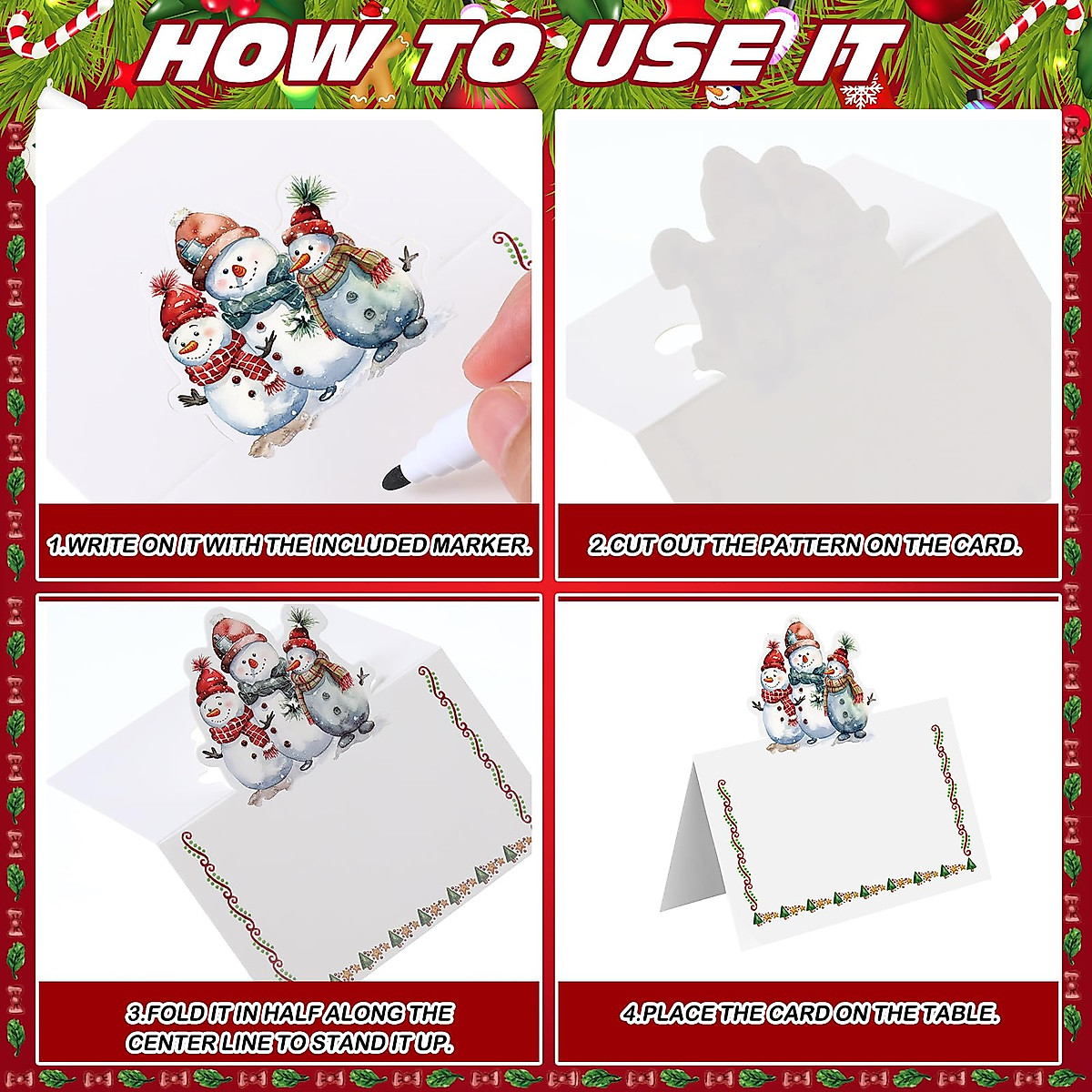 HOW TO USE IT

1.WRITE ON IT WITH THE INCLUDED MARKER.

2.CUT OUT THE PATTERN ON THE CARD.

3.FOLD IT IN HALF ALONG THE CENTER LINE TO STAND IT UP.

4.PLACE THE CARD ON THE TABLE.