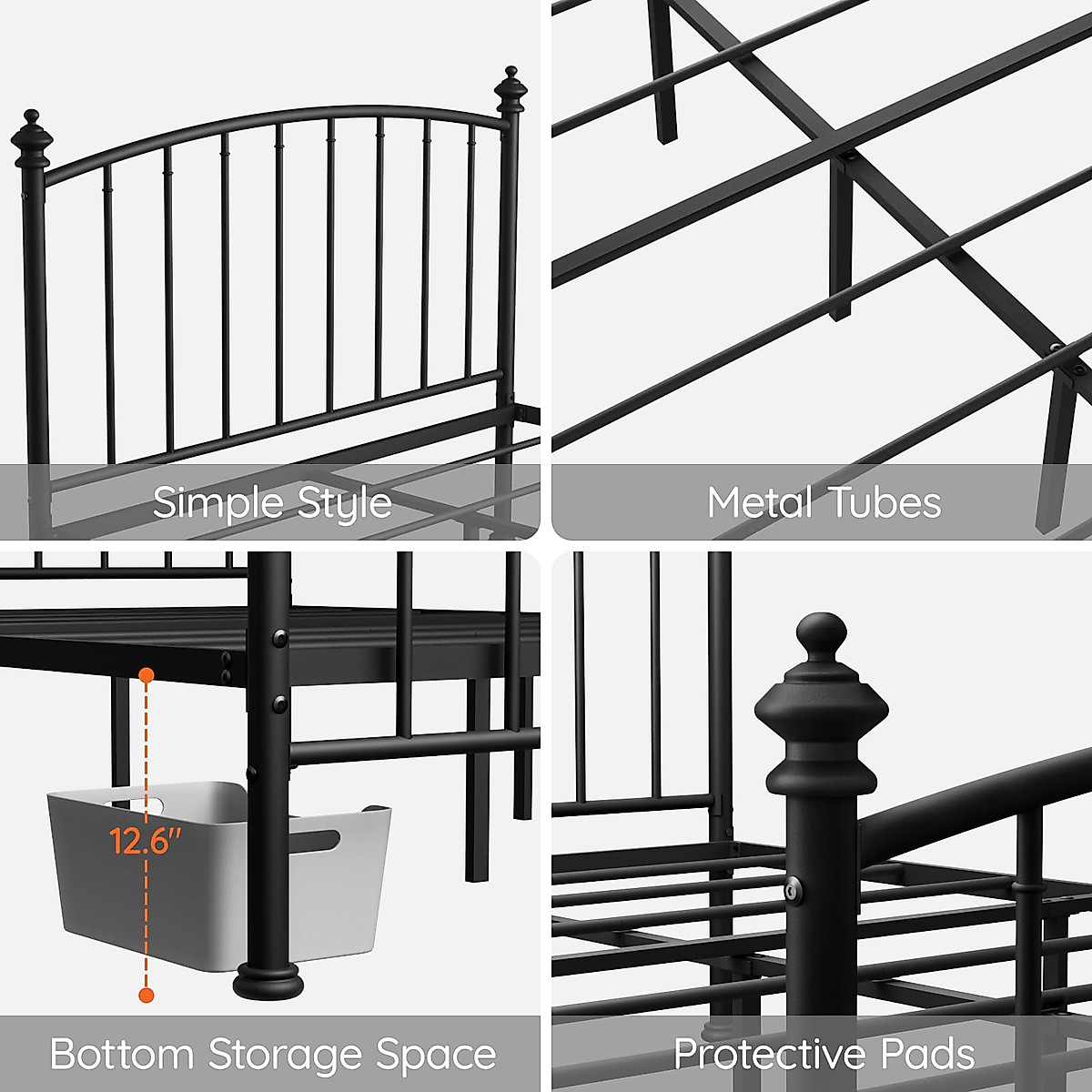 Simple Style

Metal Tubes

12.6"

Bottom Storage Space

Protective Pads