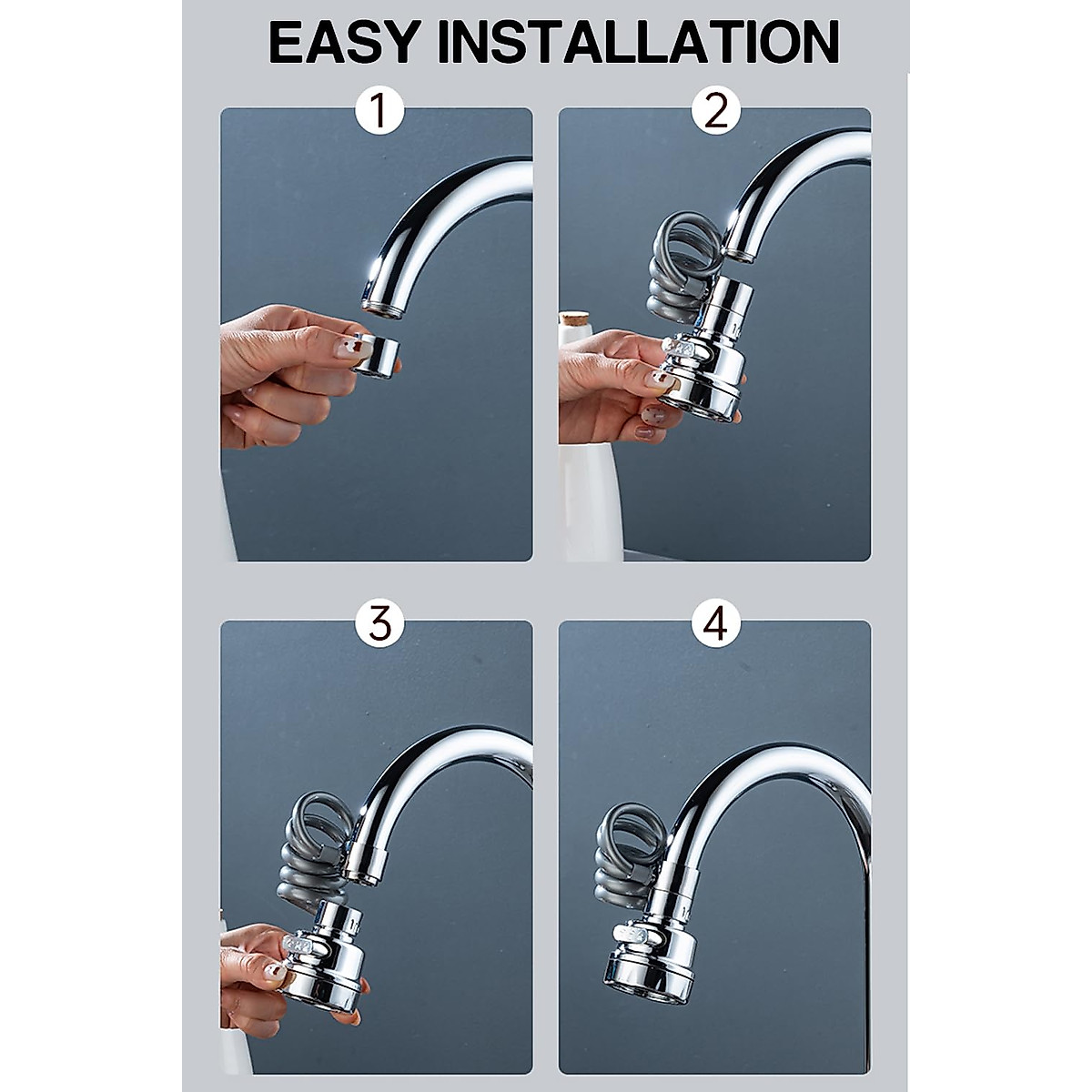 EASY INSTALLATION

1

2

3

4