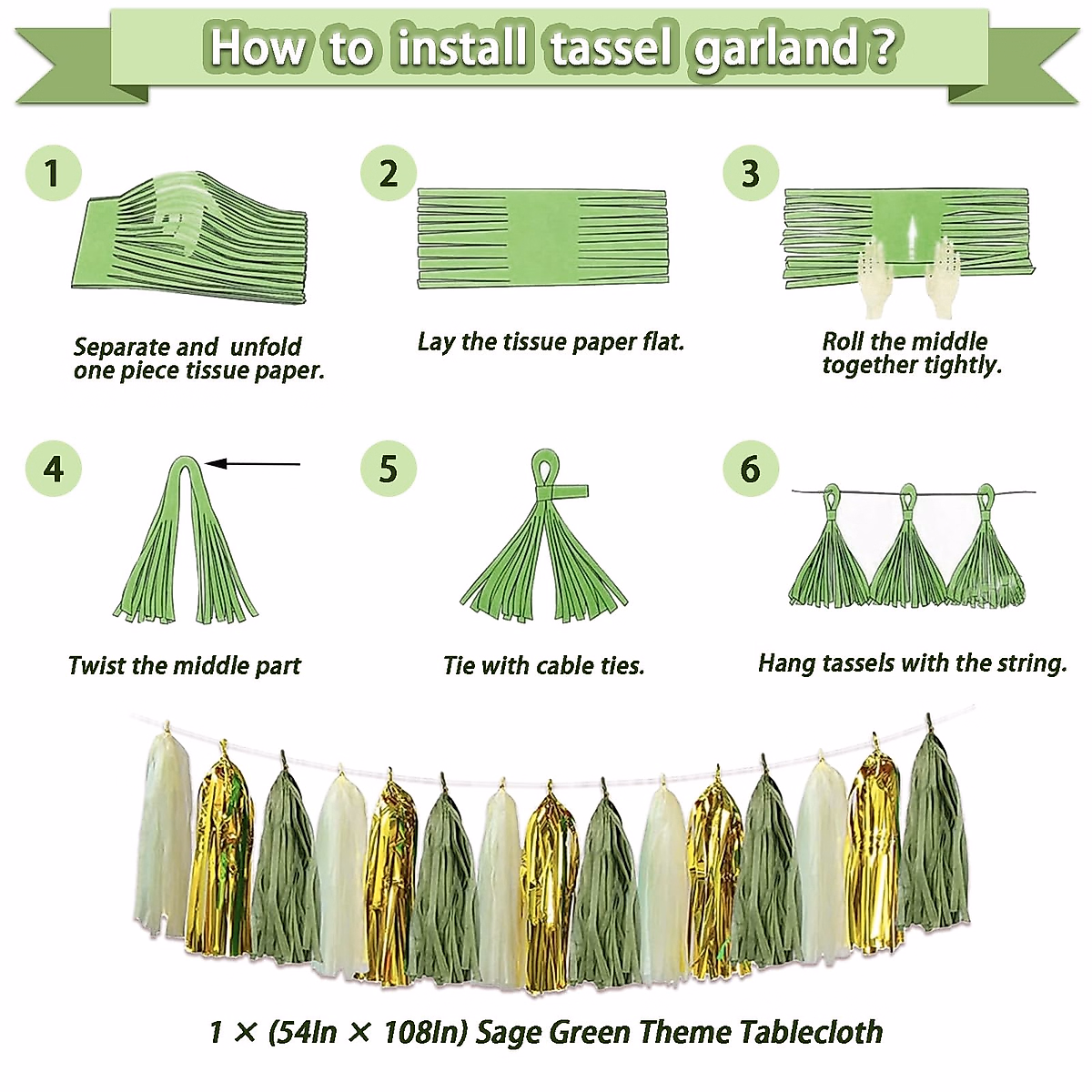 How to install tassel garland ?

1

Separate and unfold one piece tissue paper.

2

Lay the tissue paper flat.

3

Roll the middle together tightly.

4

Twist the middle part

5

Tie with cable ties.

6

Hang tassels with the string.

1 × (54In × 108In) Sage Green Theme Tablecloth