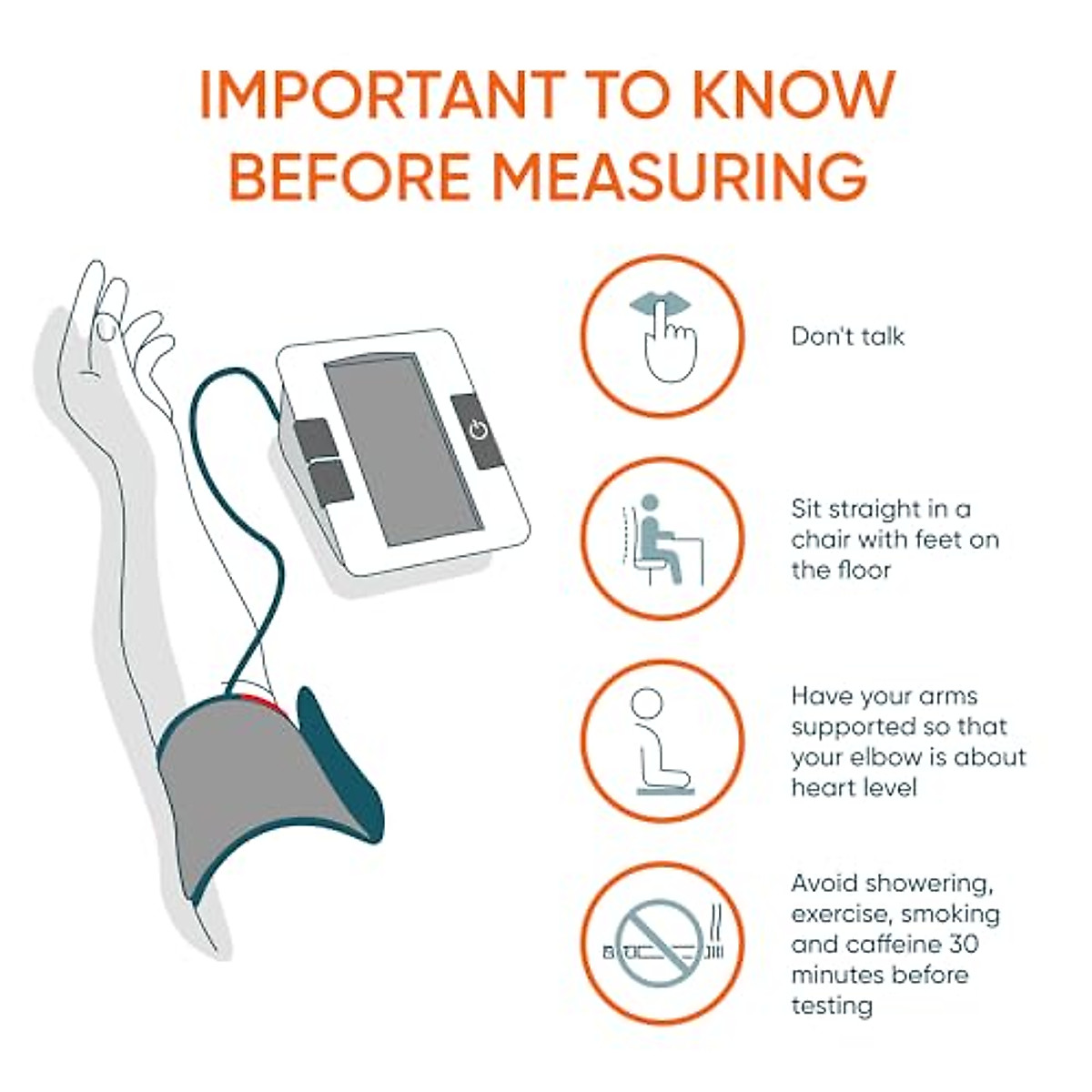 IMPORTANT TO KNOW BEFORE MEASURING

Don't talk

Sit straight in a chair with feet on the floor

Have your arms supported so that your elbow is about heart level

Avoid showering, exercise, smoking and caffeine 30 minutes before testing