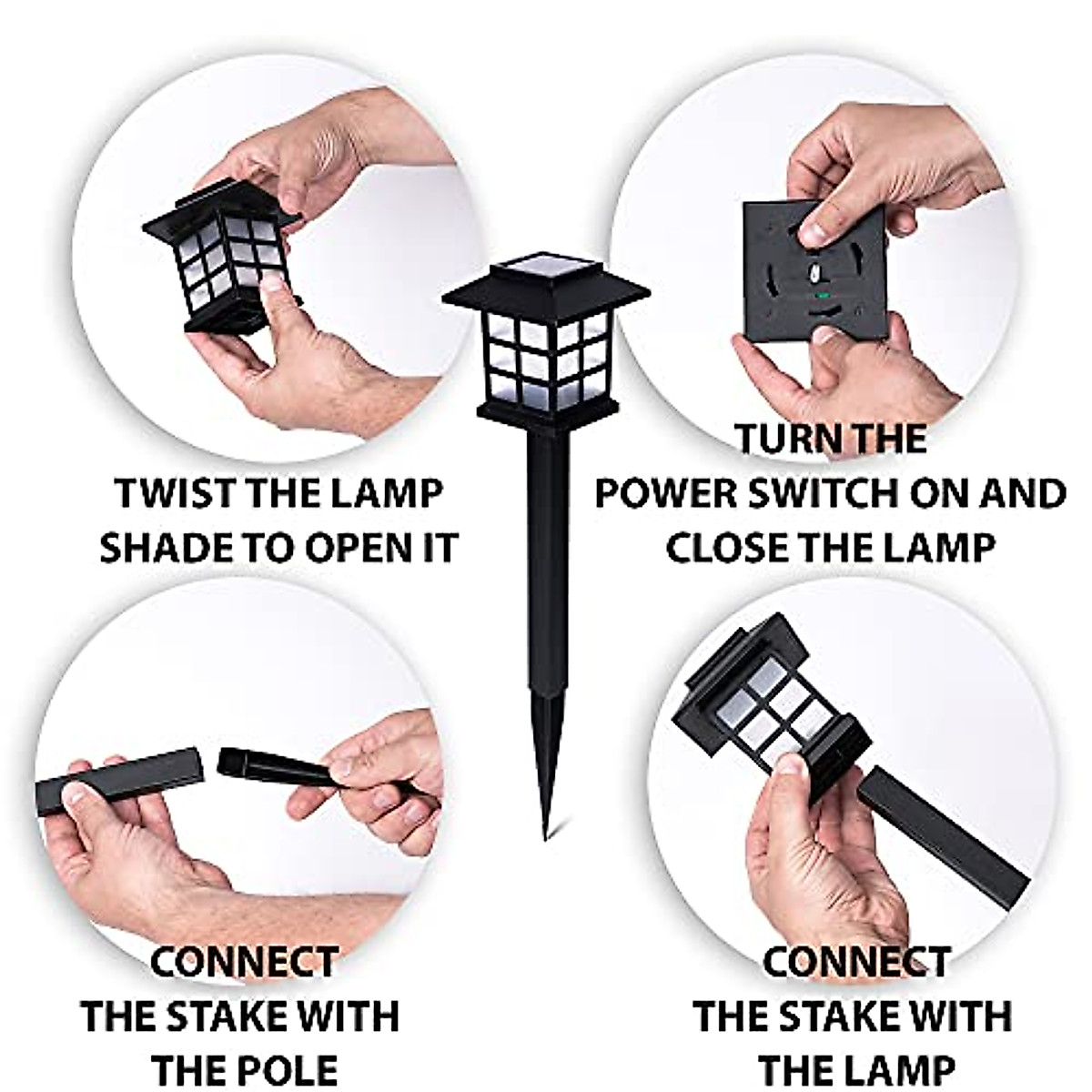 TWIST THE LAMP SHADE TO OPEN IT

TURN THE POWER SWITCH ON AND CLOSE THE LAMP

CONNECT THE STAKE WITH THE POLE

CONNECT THE STAKE WITH THE LAMP