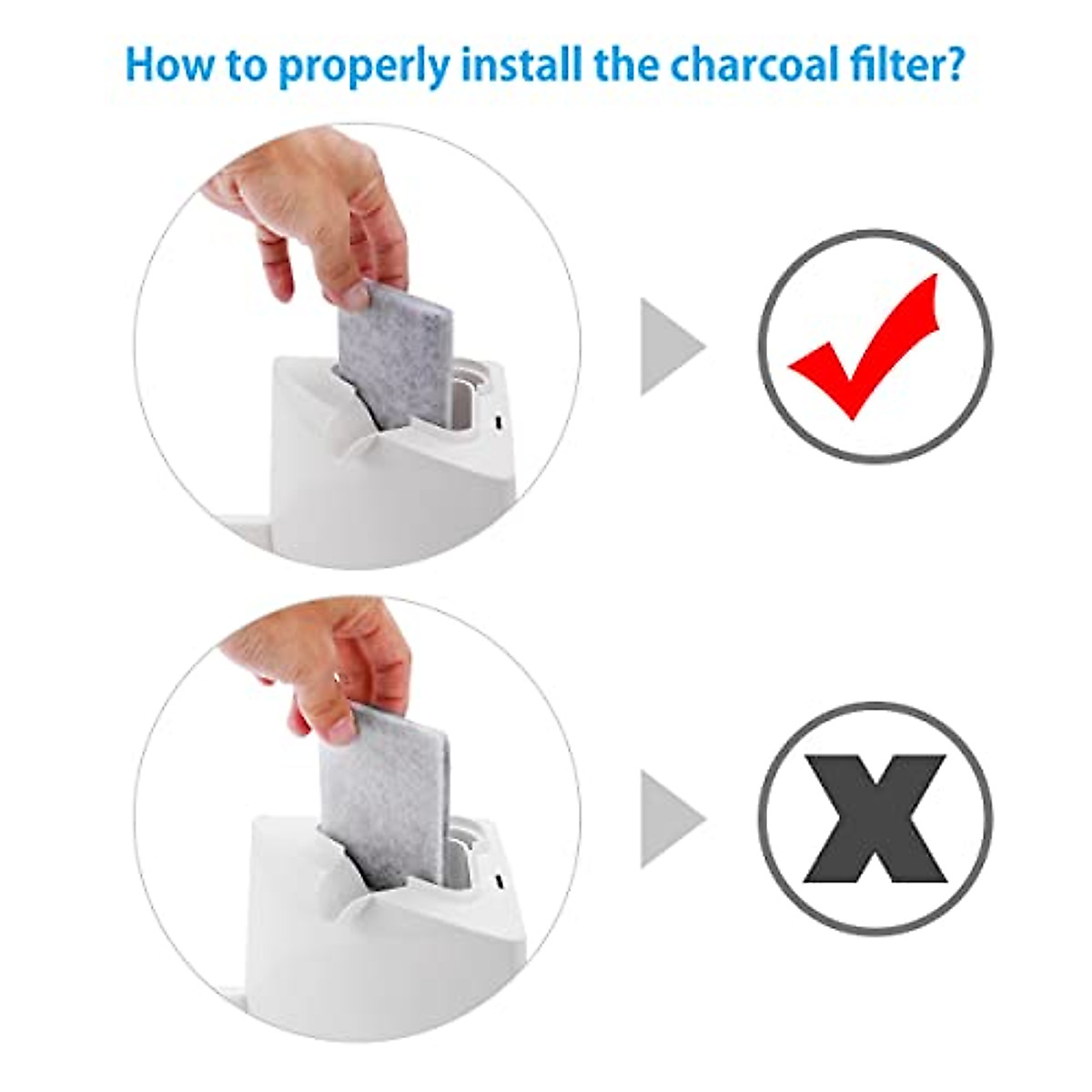 How to properly install the charcoal filter?

X