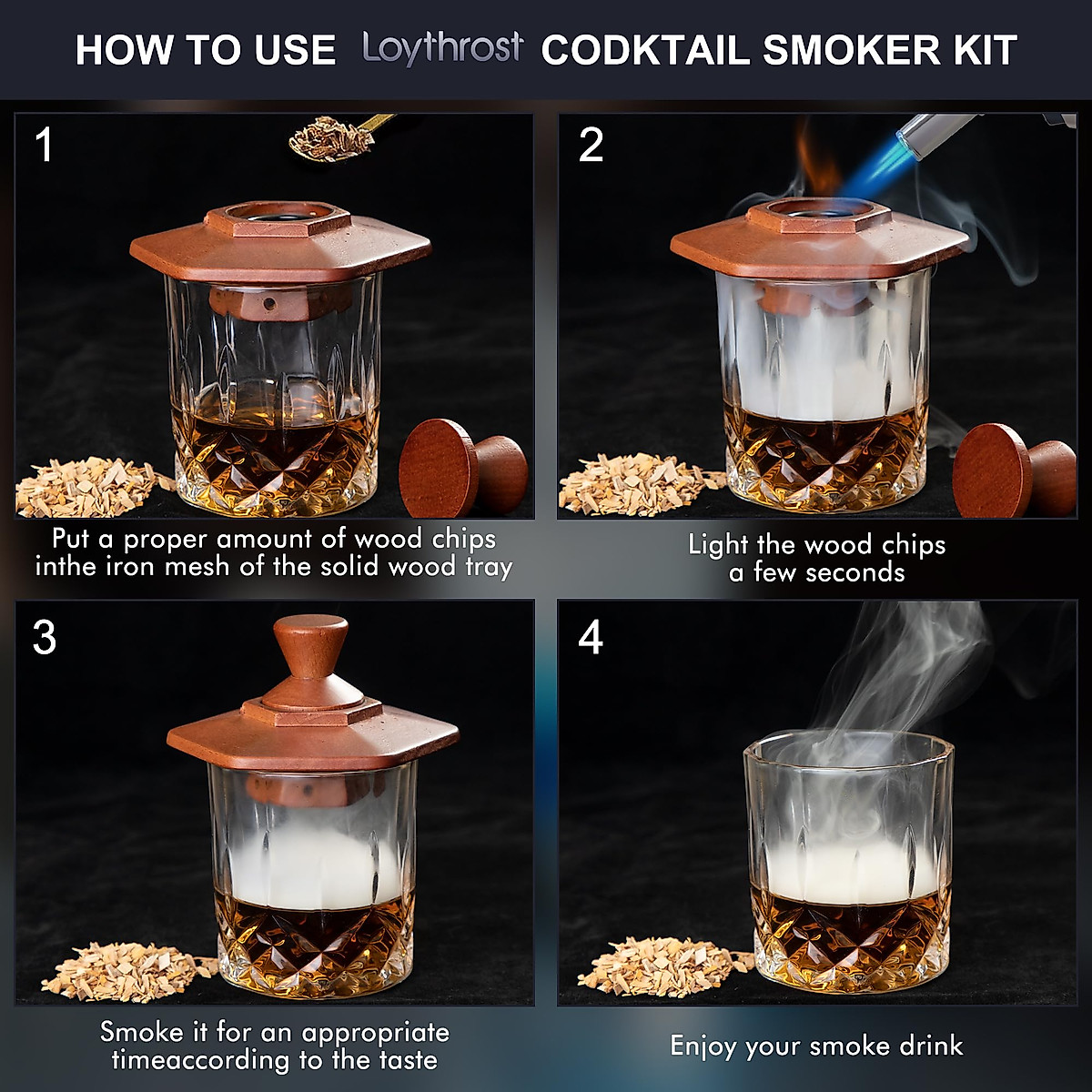 HOW TO USE Loythrost CODKTAIL SMOKER KIT

1

Put a proper amount of wood chips inthe iron mesh of the solid wood tray

2

Light the wood chips a few seconds

3

Smoke it for an appropriate timeaccording to the taste

4

Enjoy your smoke drink