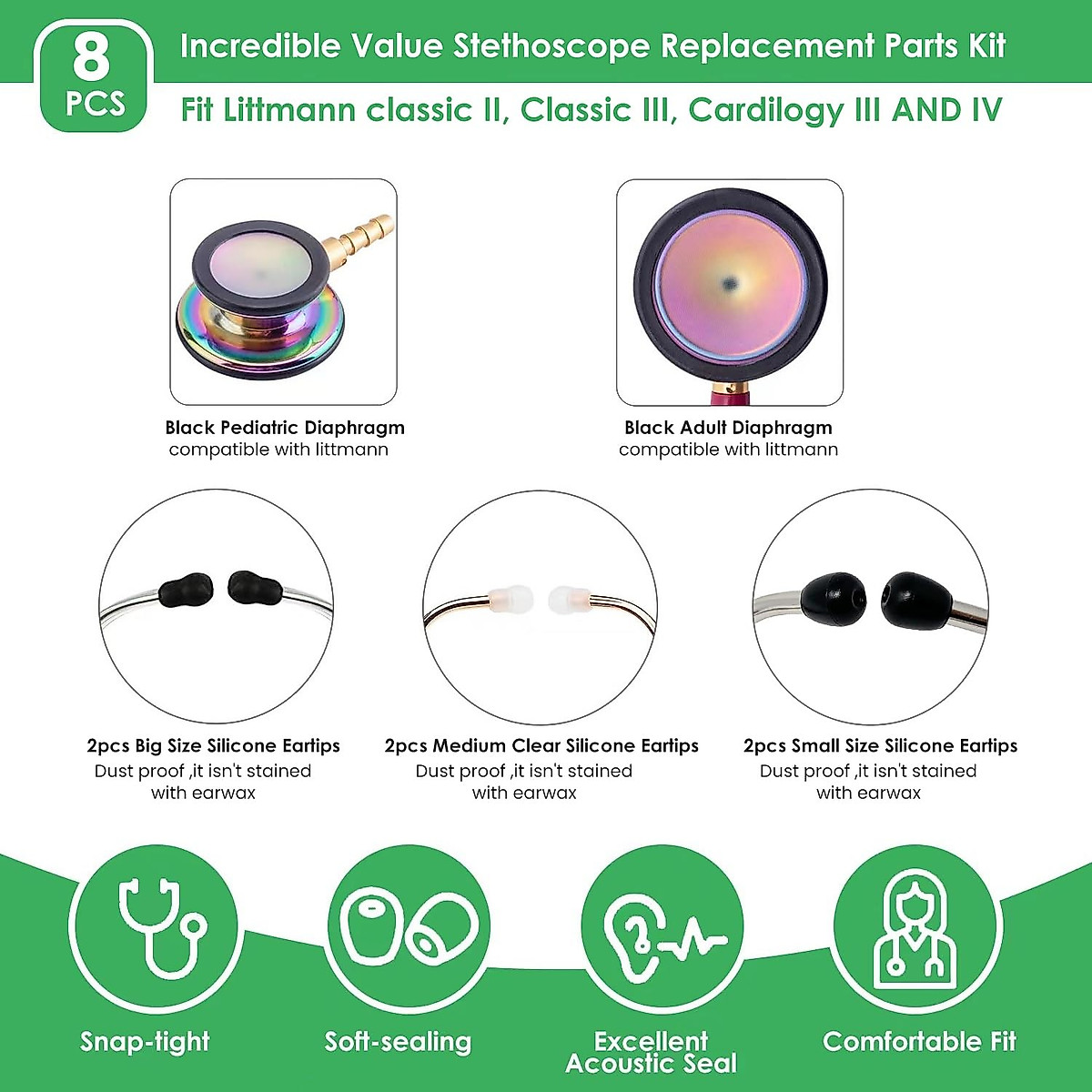 8
PCS

Incredible Value Stethoscope Replacement Parts Kit

Fit Littmann classic II, Classic III, Cardilogy III AND IV

Black Pediatric Diaphragm
compatible with littmann

Black Adult Diaphragm
compatible with littmann

2pcs Big Size Silicone Eartips
Dust proof ,it isn't stained with earwax

2pcs Medium Clear Silicone Eartips
Dust proof ,it isn't stained with earwax

2pcs Small Size Silicone Eartips
Dust proof ,it isn't stained with earwax

Snap-tight

Soft-sealing

Excellent Acoustic Seal

Comfortable Fit