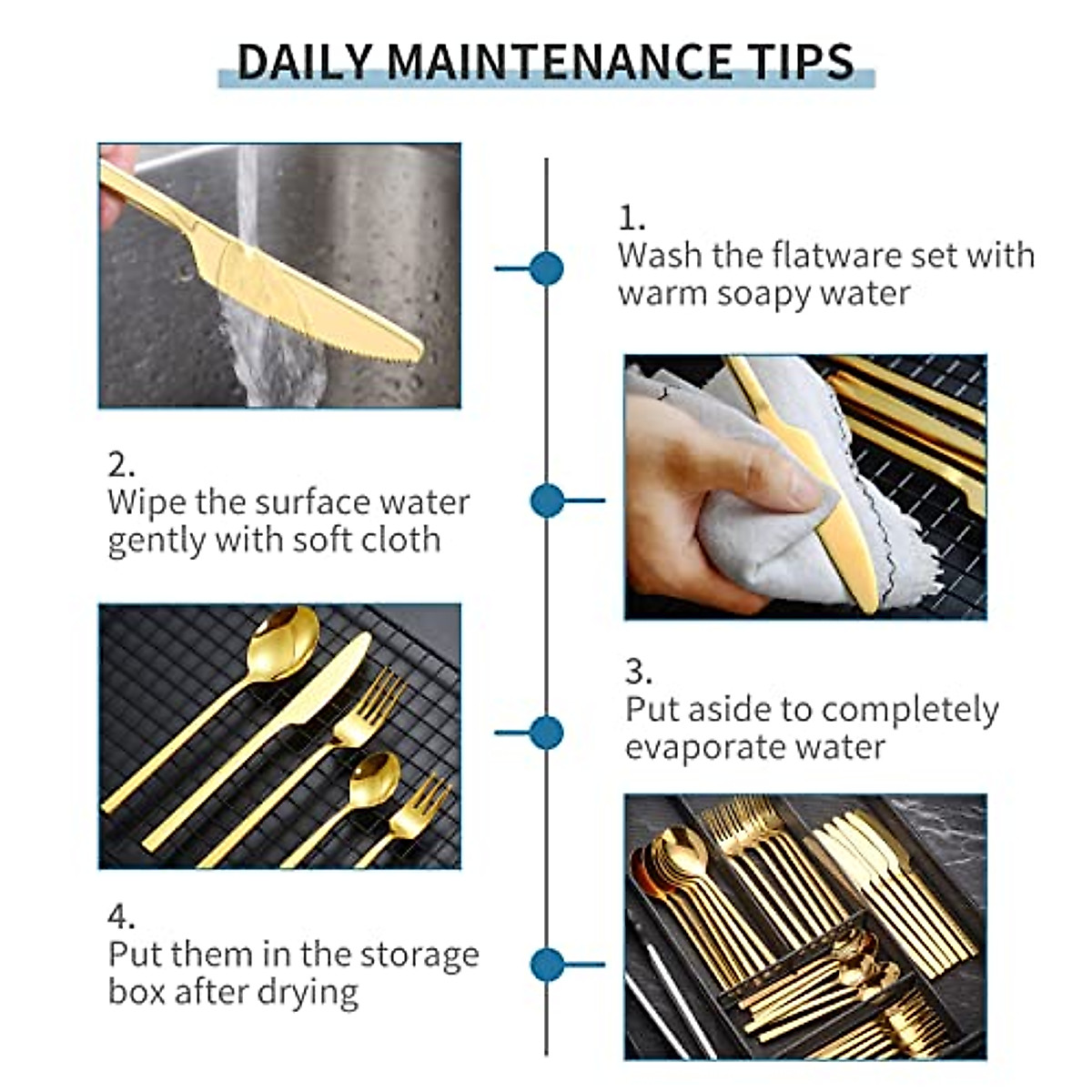 DAILY MAINTENANCE TIPS

1.
Wash the flatware set with warm soapy water

2.
Wipe the surface water gently with soft cloth

3.
Put aside to completely evaporate water

4.
Put them in the storage box after drying