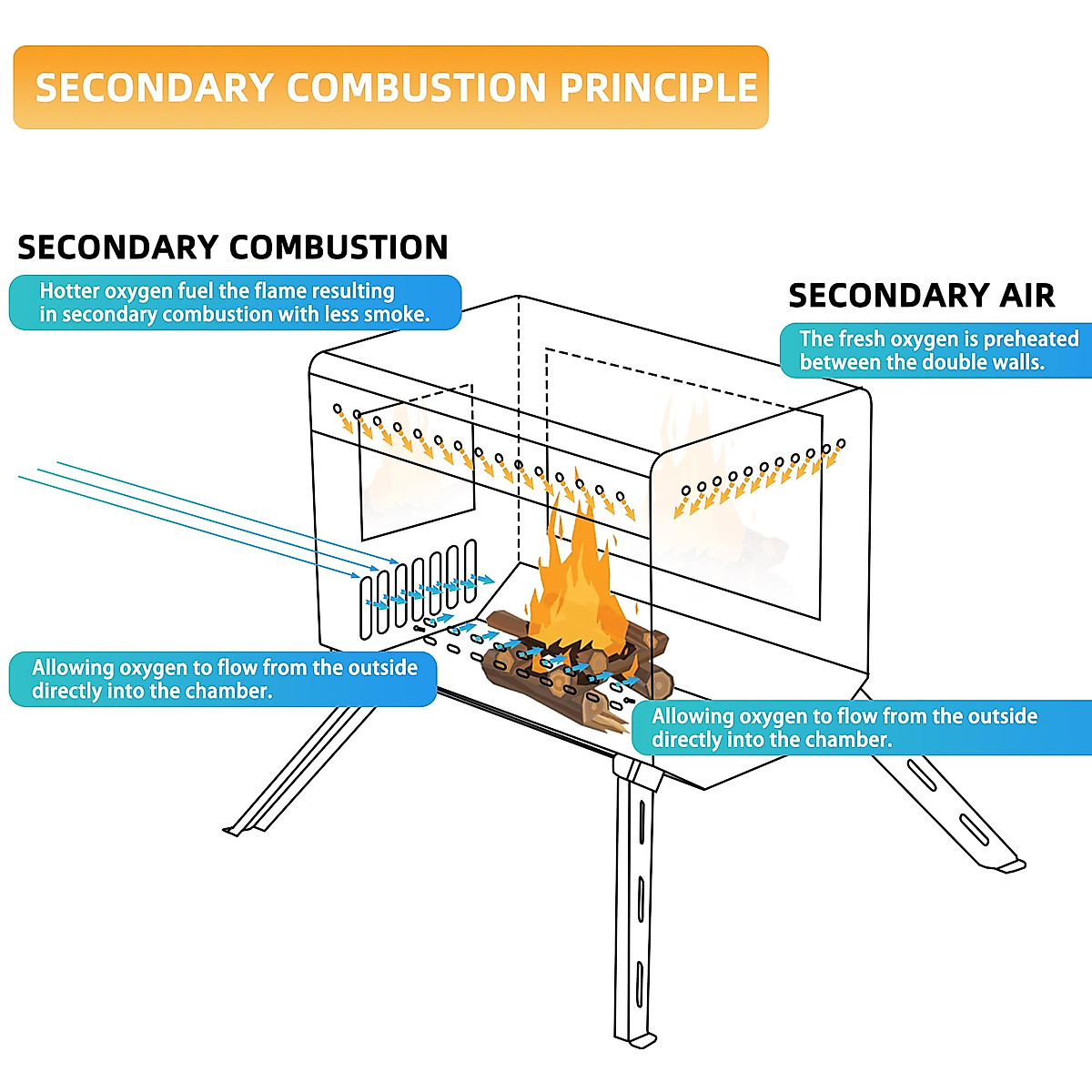 SECONDARY COMBUSTION PRINCIPLE

SECONDARY COMBUSTION

Hotter oxygen fuel the flame resulting in secondary combustion with less smoke.

SECONDARY AIR

The fresh oxygen is preheated between the double walls.

Allowing oxygen to flow from the outside directly into the chamber.

Allowing oxygen to flow from the outside directly into the chamber.