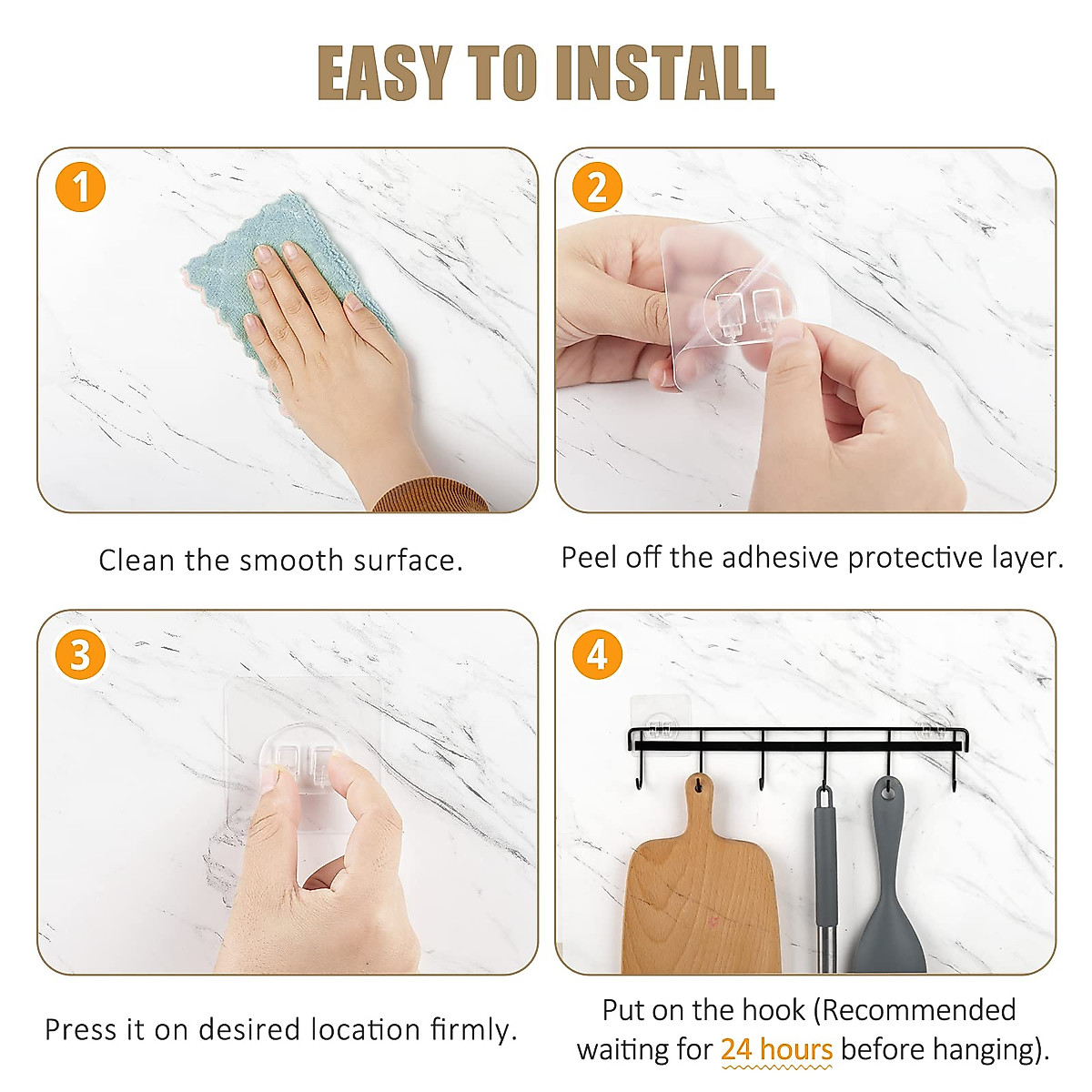 EASY TO INSTALL

1

Clean the smooth surface.

2

Peel off the adhesive protective layer.

3

Press it on desired location firmly.

4

Put on the hook (Recommended waiting for 24 hours before hanging).