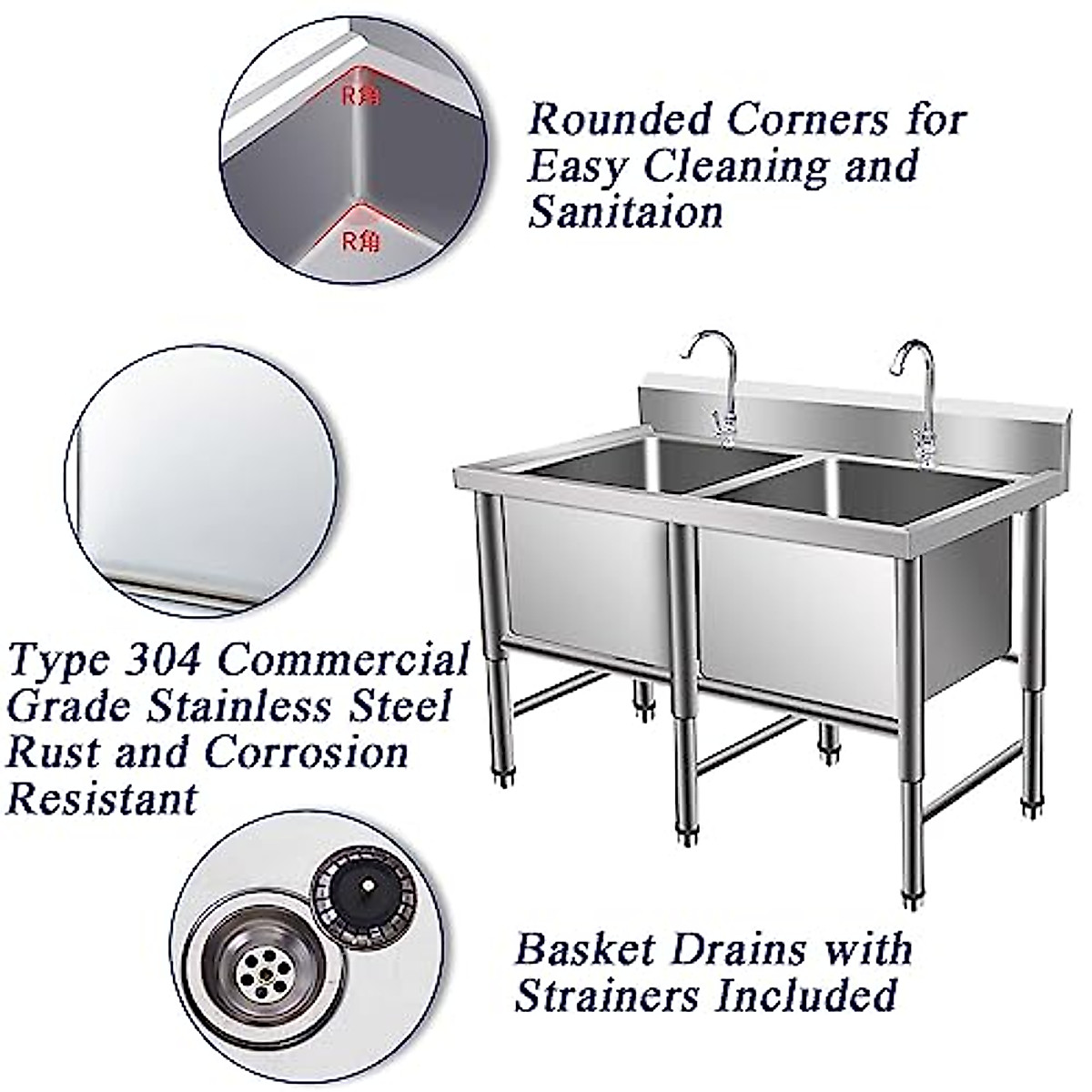 R角

R角

Rounded Corners for Easy Cleaning and Sanitaion

Type 304 Commercial Grade Stainless Steel Rust and Corrosion Resistant

Basket Drains with Strainers Included