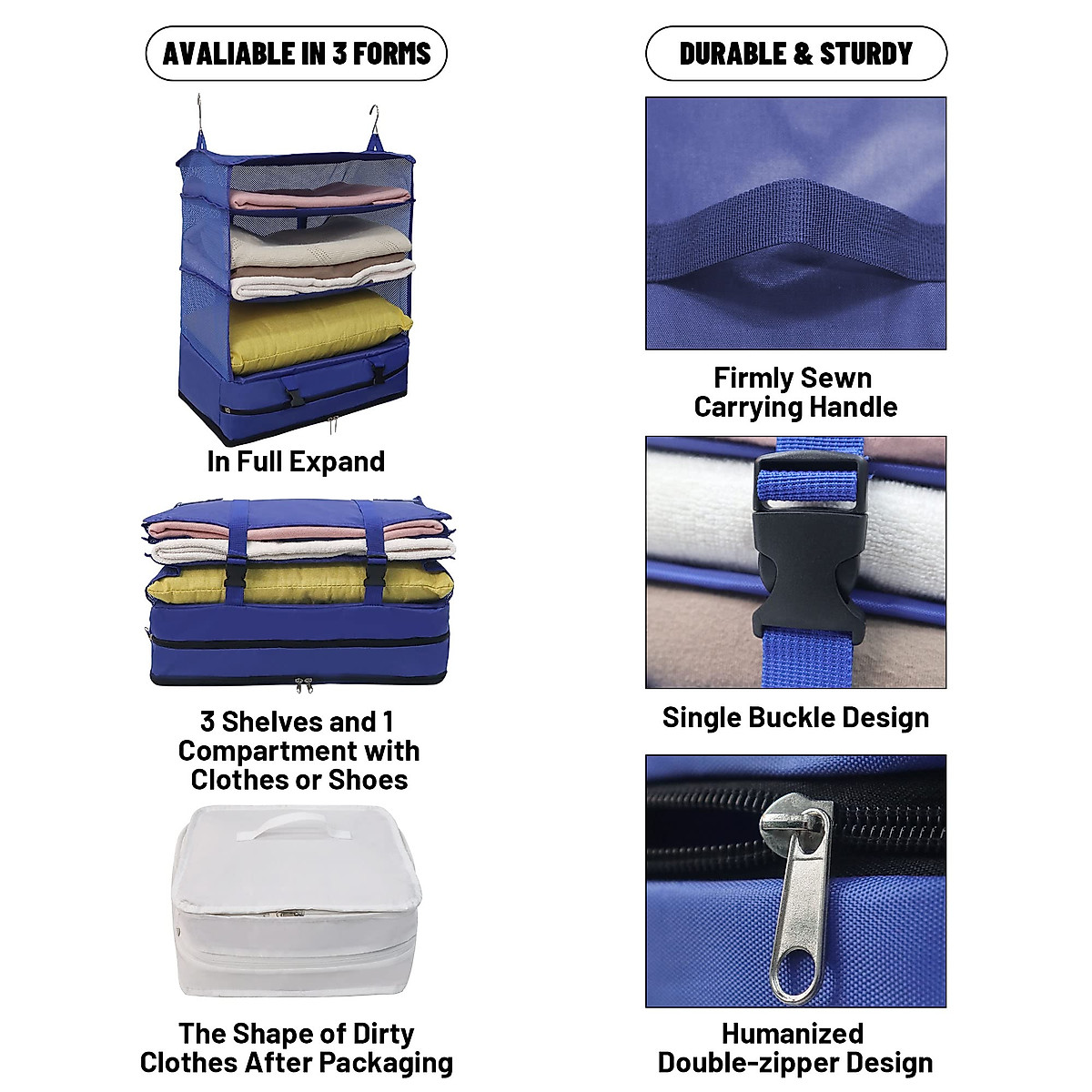 AVALIABLE IN 3 FORMS

In Full Expand

3 Shelves and 1 Compartment with Clothes or Shoes

The Shape of Dirty Clothes After Packaging

DURABLE & STURDY

Firmly Sewn Carrying Handle

Single Buckle Design

Humanized Double-zipper Design