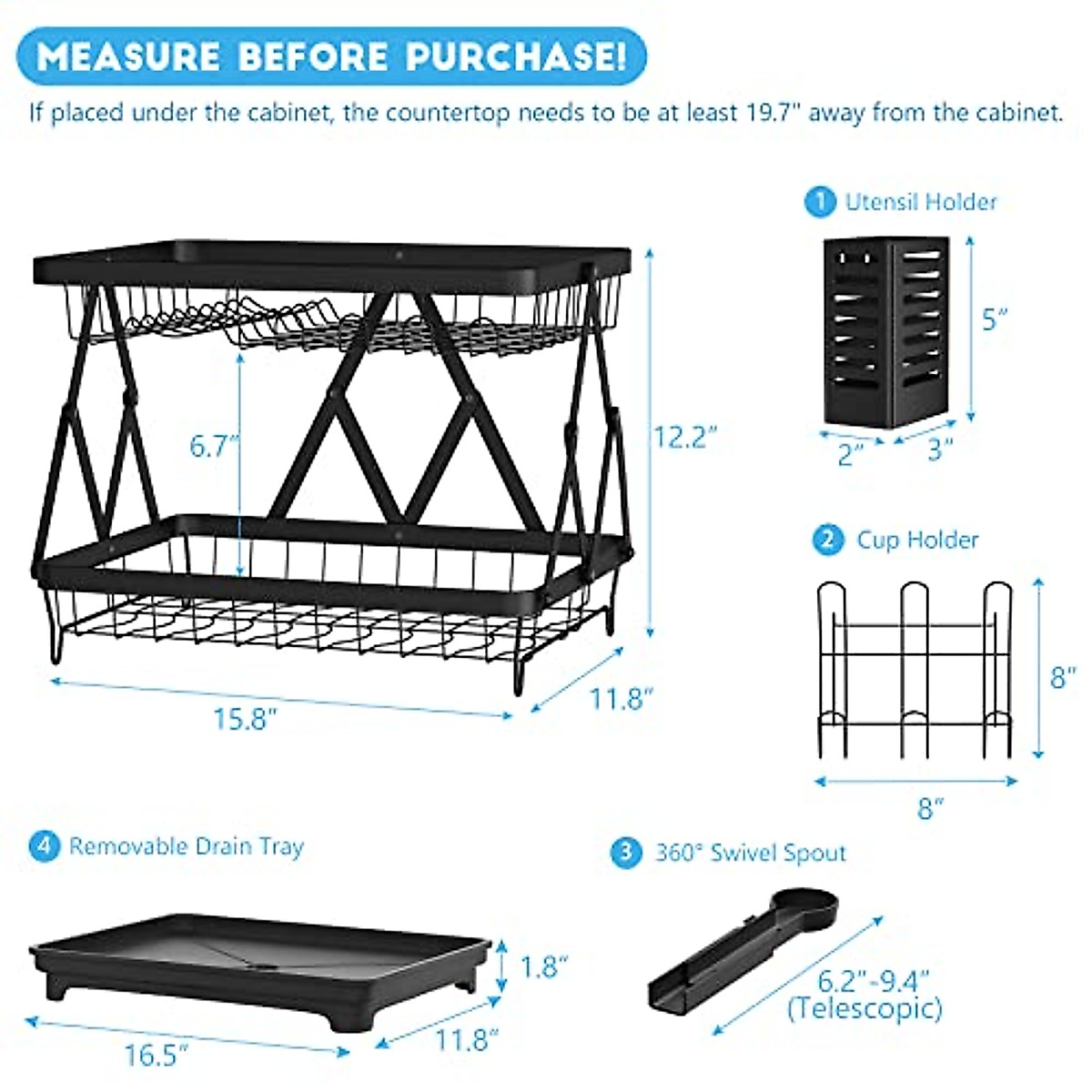 MEASURE BEFORE PURCHASE!

If placed under the cabinet, the countertop needs to be at least 19.7" away from the cabinet.

6.7"

12.2"

15.8"

11.8"

1 Utensil Holder

5"

2"

3"

2 Cup Holder

8"

8"

4 Removable Drain Tray

1.8"

16.5"

11.8"

3 360° Swivel Spout

6.2"-9.4" (Telescopic)