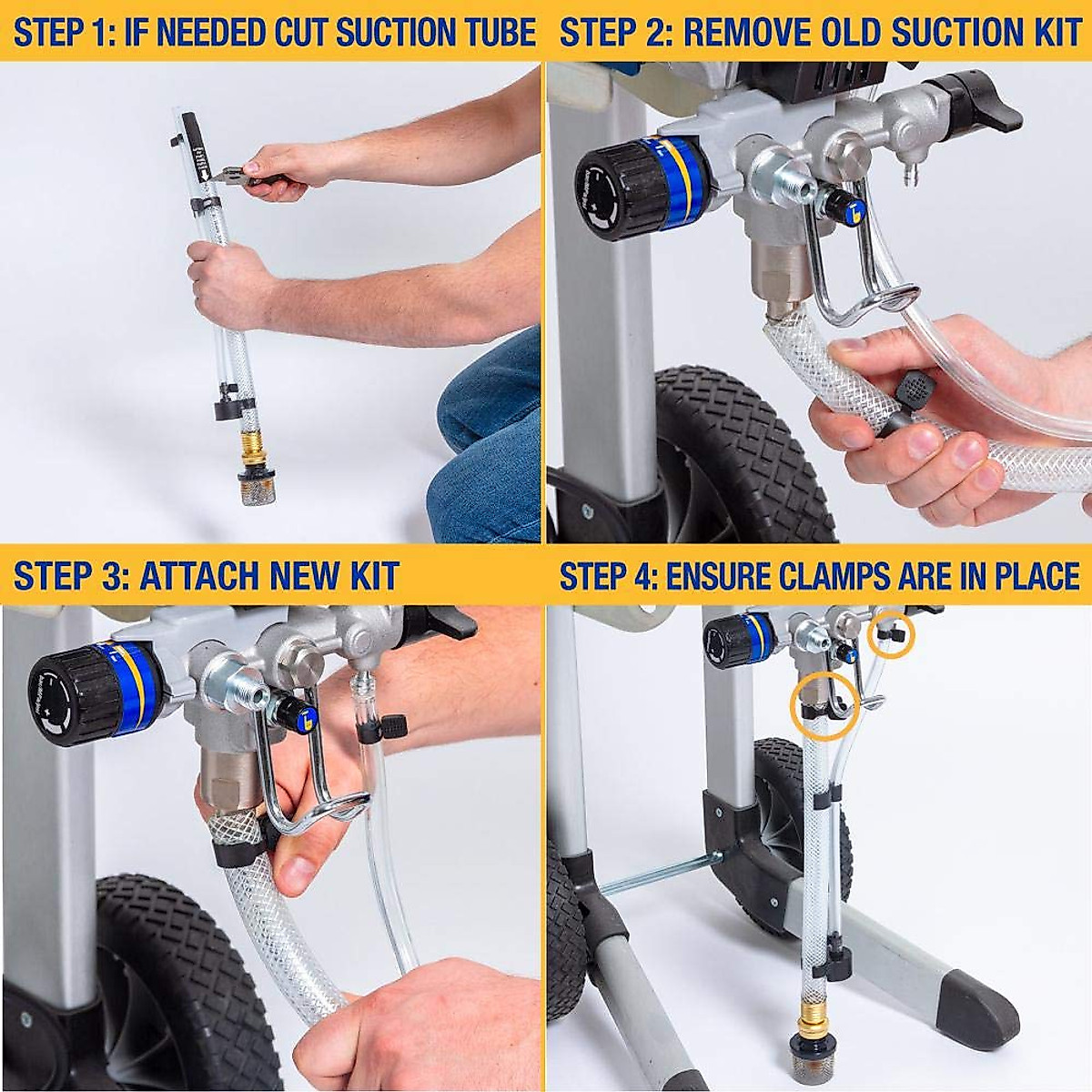 STEP 1: IF NEEDED CUT SUCTION TUBE

STEP 2: REMOVE OLD SUCTION KIT

STEP 3: ATTACH NEW KIT

STEP 4: ENSURE CLAMPS ARE IN PLACE