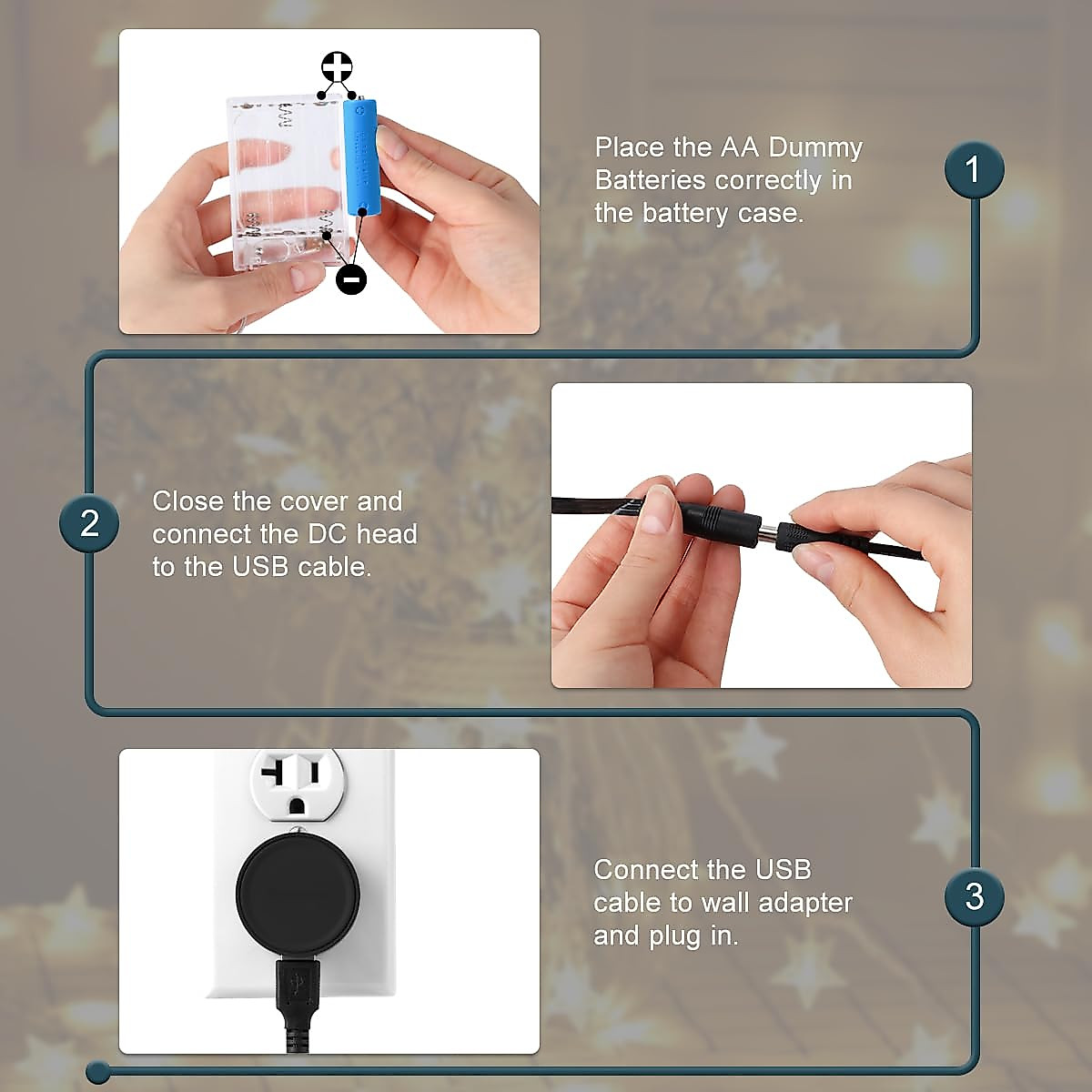 +

−

Place the AA Dummy Batteries correctly in the battery case.

1

2

Close the cover and connect the DC head to the USB cable.

Connect the USB cable to wall adapter and plug in.

3