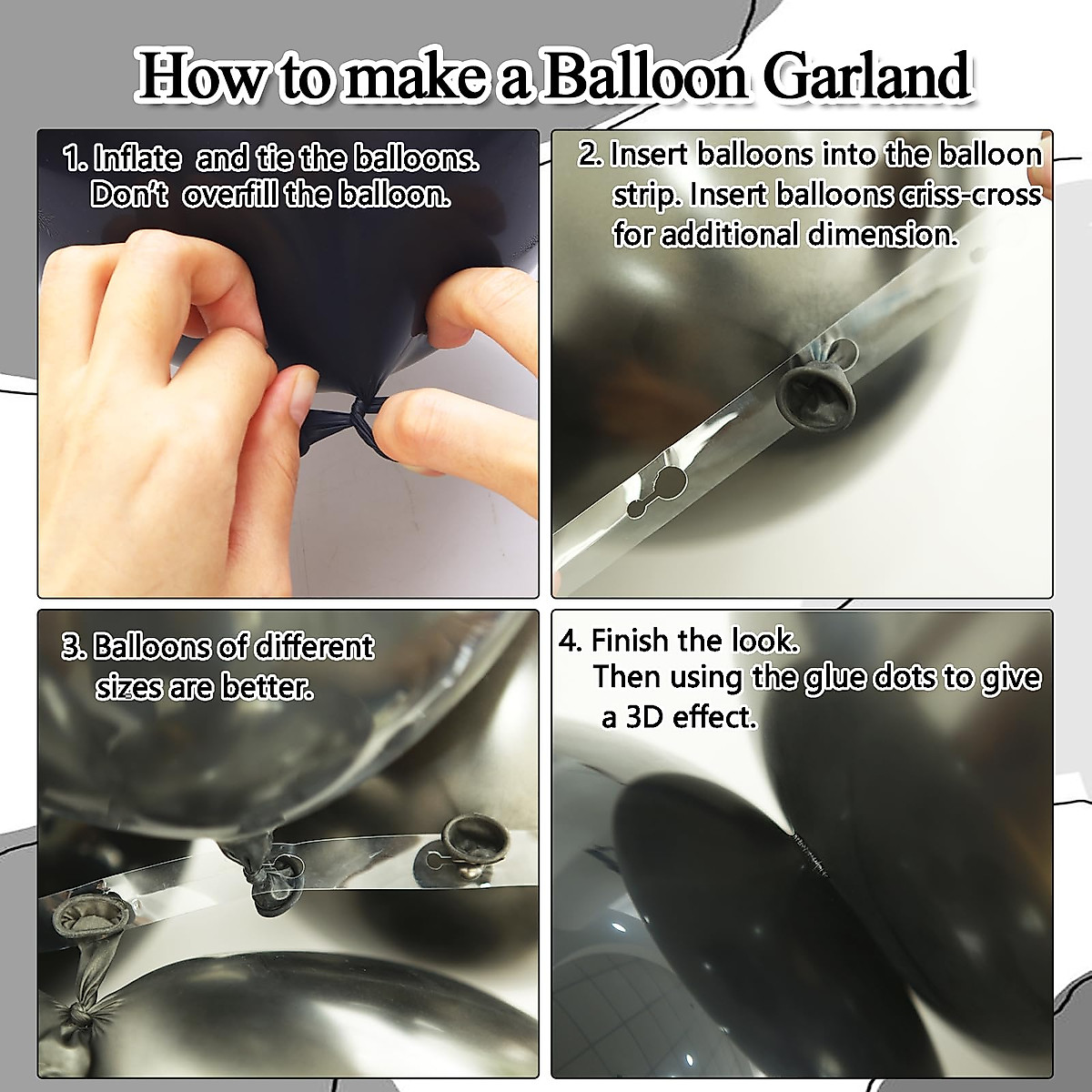 How to make a Balloon Garland

1. Inflate and tie the balloons. Don't overfill the balloon.

2. Insert balloons into the balloon strip. Insert balloons criss-cross for additional dimension.

3. Balloons of different sizes are better.

4. Finish the look. Then using the glue dots to give a 3D effect.