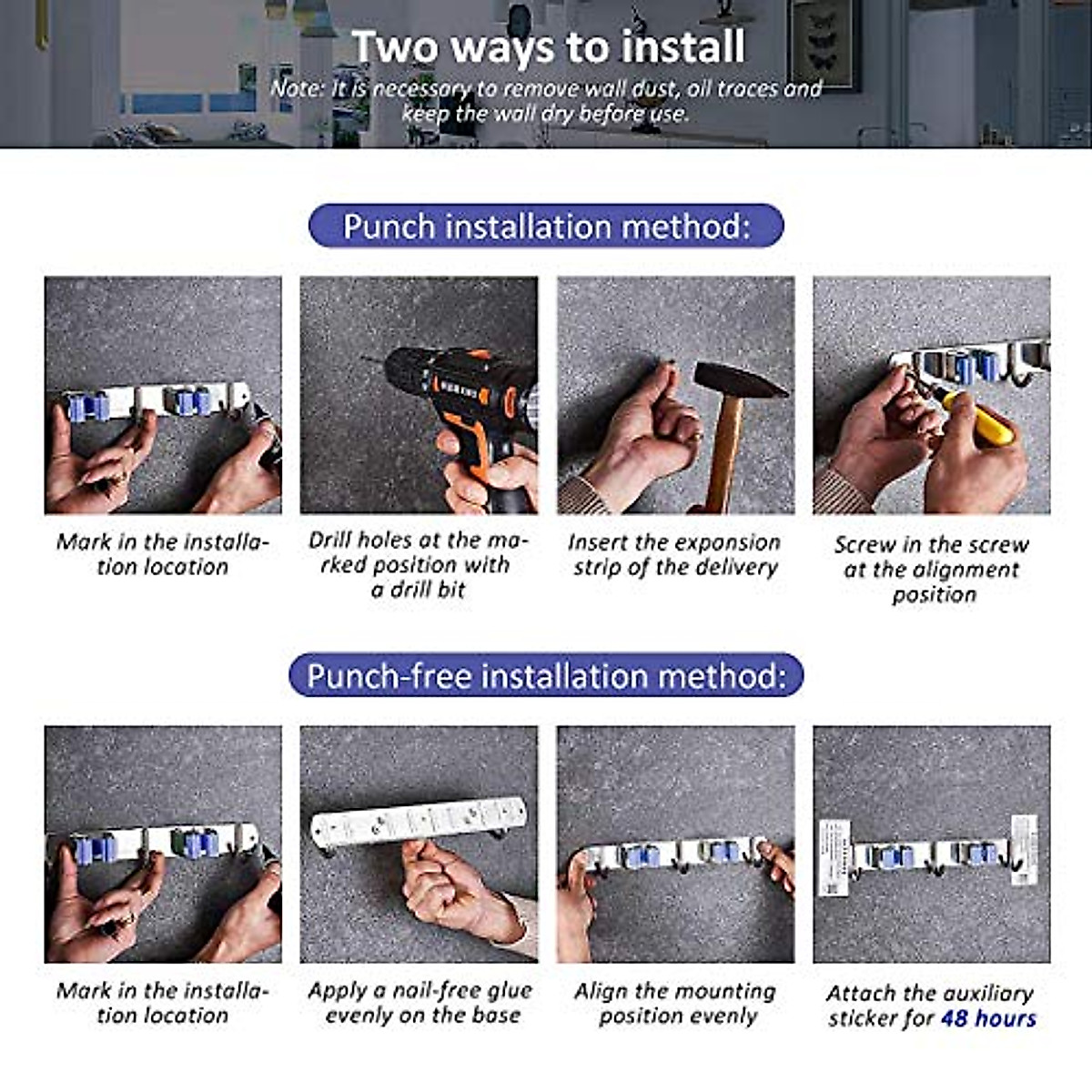 Two ways to install
Note: It is necessary to remove wall dust, oil traces and keep the wall dry before use.

Punch installation method:

Mark in the installation location

Drill holes at the marked position with a drill bit

Insert the expansion strip of the delivery

Screw in the screw at the alignment position

Punch-free installation method:

Mark in the installation location

Apply a nail-free glue evenly on the base

Align the mounting position evenly

Attach the auxiliary sticker for 48 hours