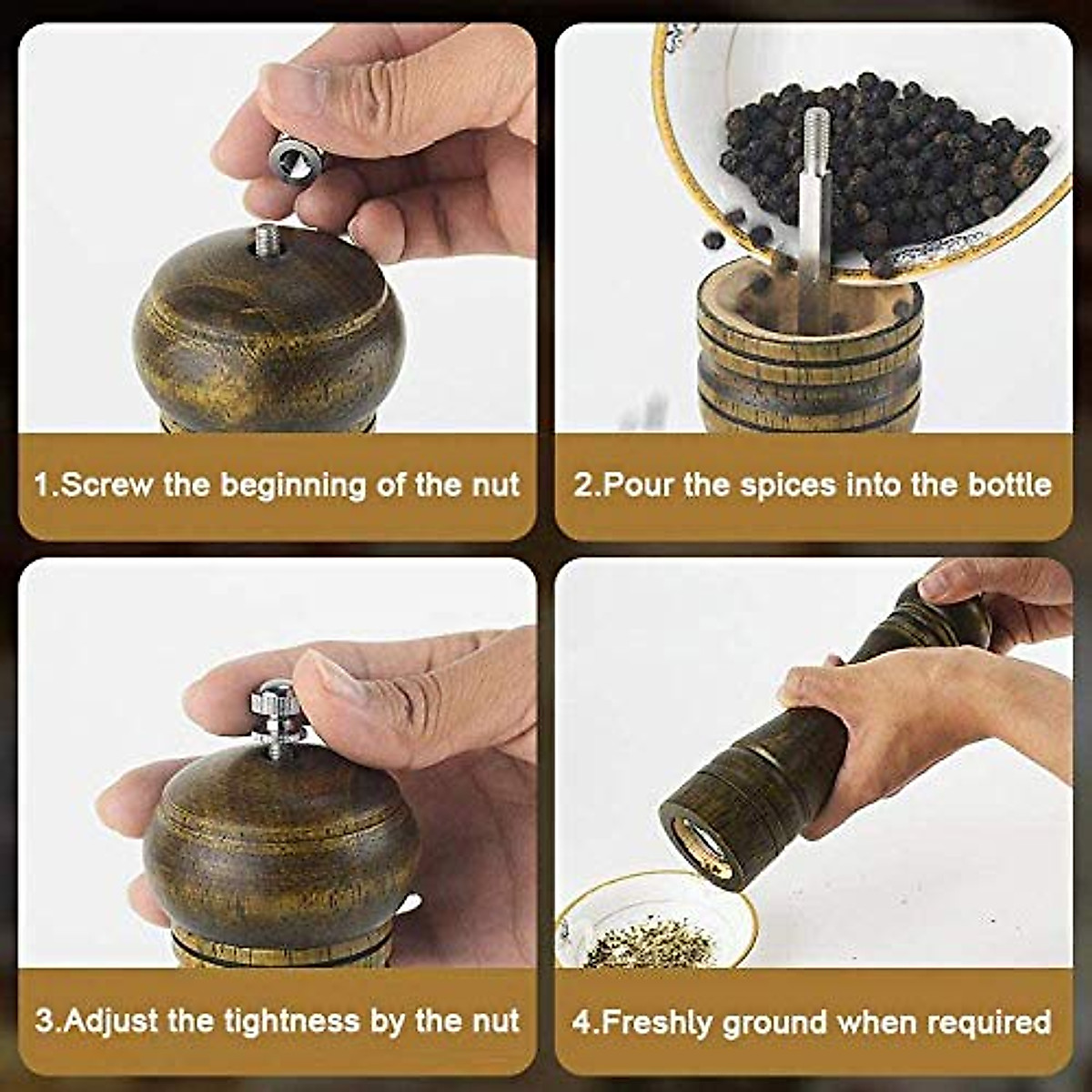 1.Screw the beginning of the nut

2.Pour the spices into the bottle

3.Adjust the tightness by the nut

4.Freshly ground when required