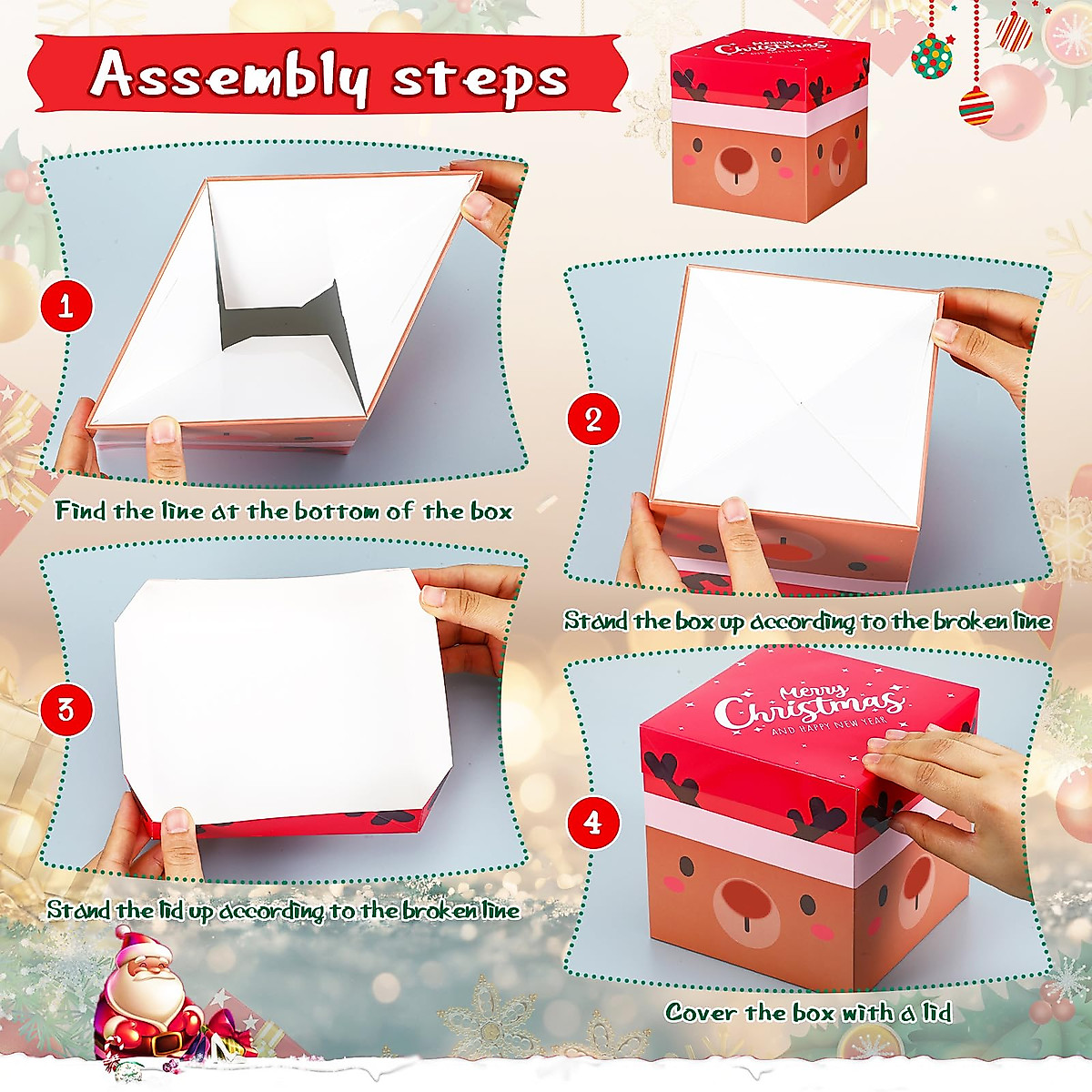 Assembly steps

Merry Christmas AND HAPPY NEW YEAR

1

Find the line at the bottom of the box

2

Stand the box up according to the broken line

3

Stand the lid up according to the broken line

4

Merry Christmas AND HAPPY NEW YEAR

Cover the box with a lid