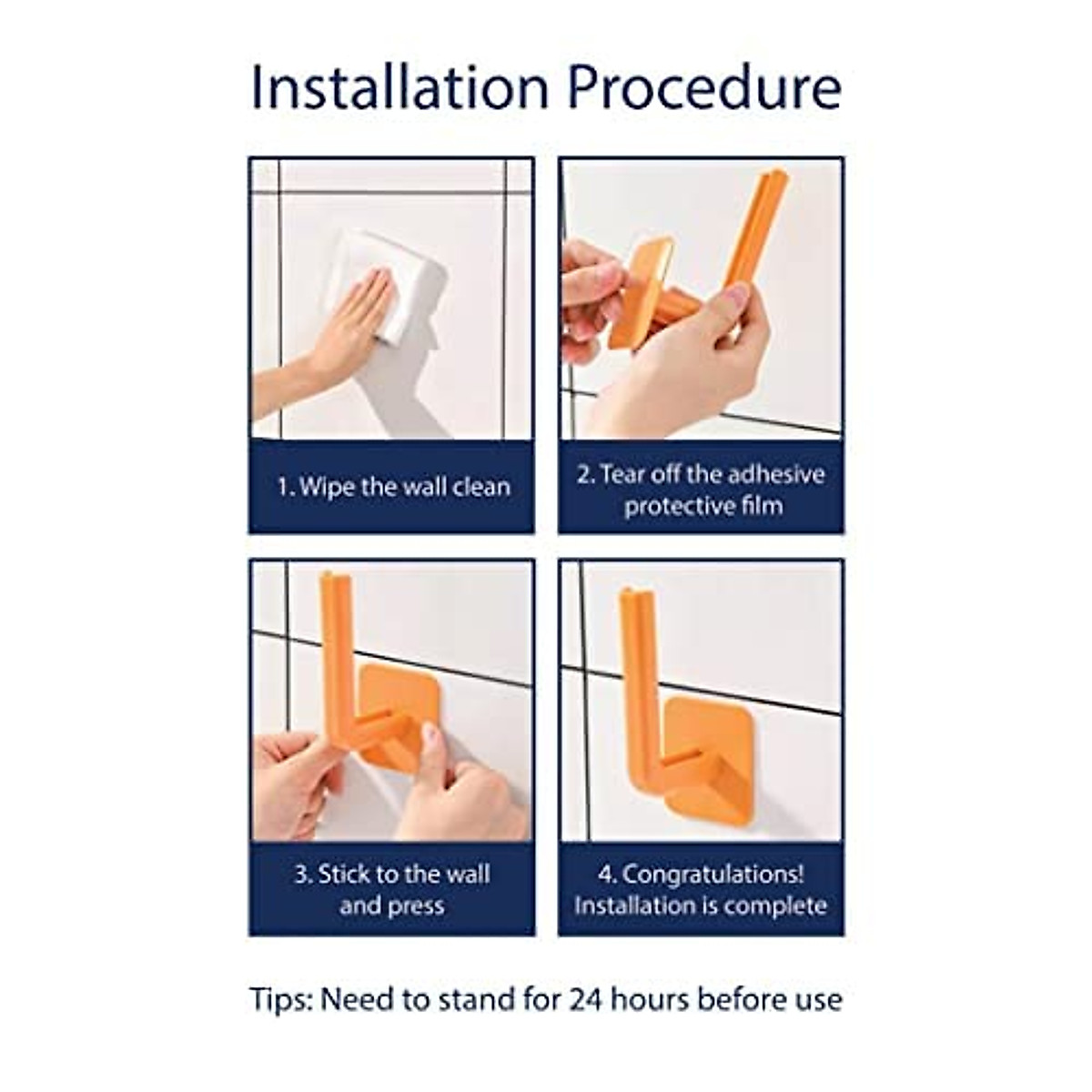 Installation Procedure

1. Wipe the wall clean

2. Tear off the adhesive protective film

3. Stick to the wall and press

4. Congratulations! Installation is complete

Tips: Need to stand for 24 hours before use