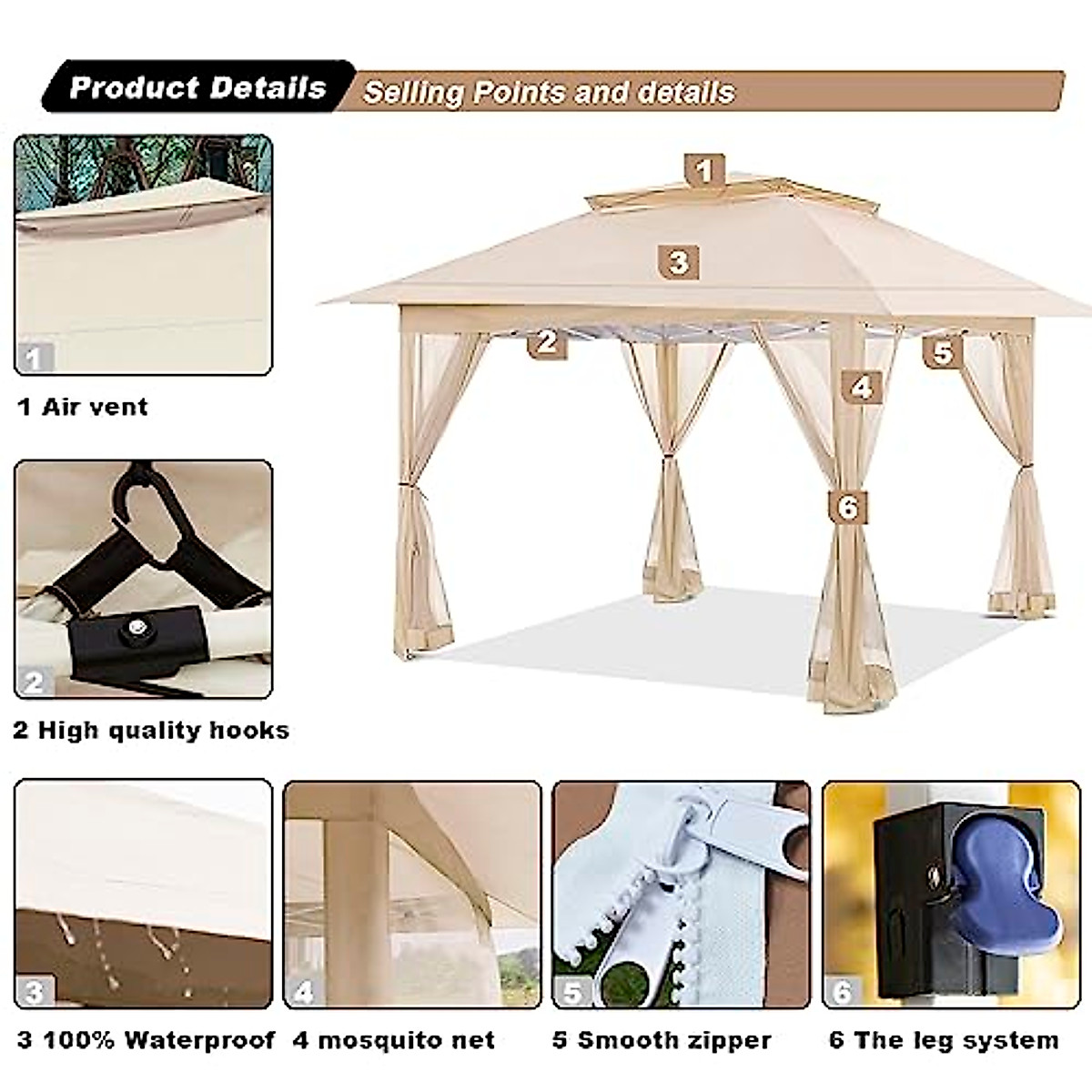 Product Details
Selling Points and details

1

3

2

5

4

6

1

1 Air vent

2

2 High quality hooks

3

3 100% Waterproof

4

4 mosquito net

5

5 Smooth zipper

6

6 The leg system