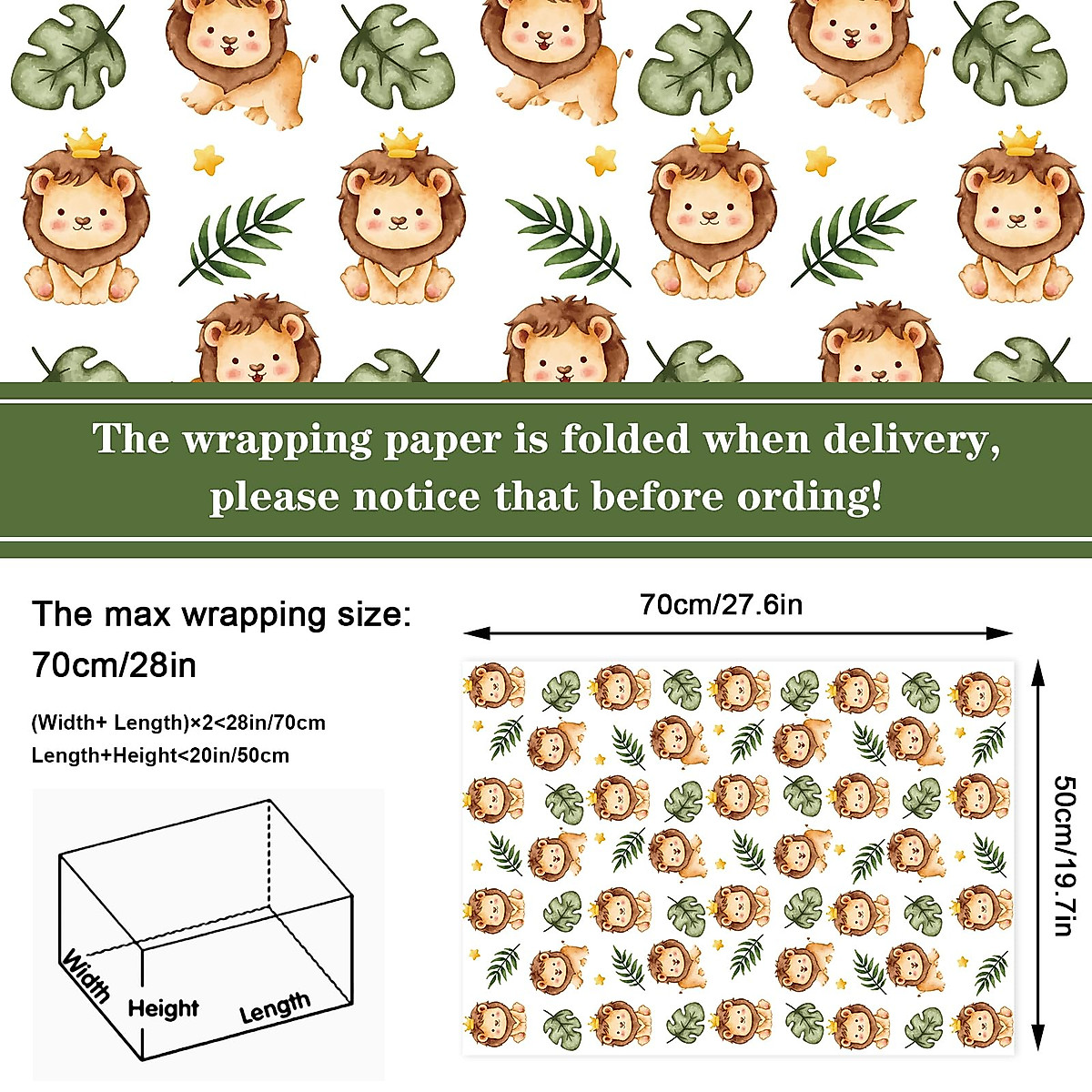 The wrapping paper is folded when delivery, please notice that before ording!

The max wrapping size:
70cm/28in

(Width+ Length)×2<28in/70cm
Length+Height<20in/50cm

Width
Height
Length

70cm/27.6in

50cm/19.7in