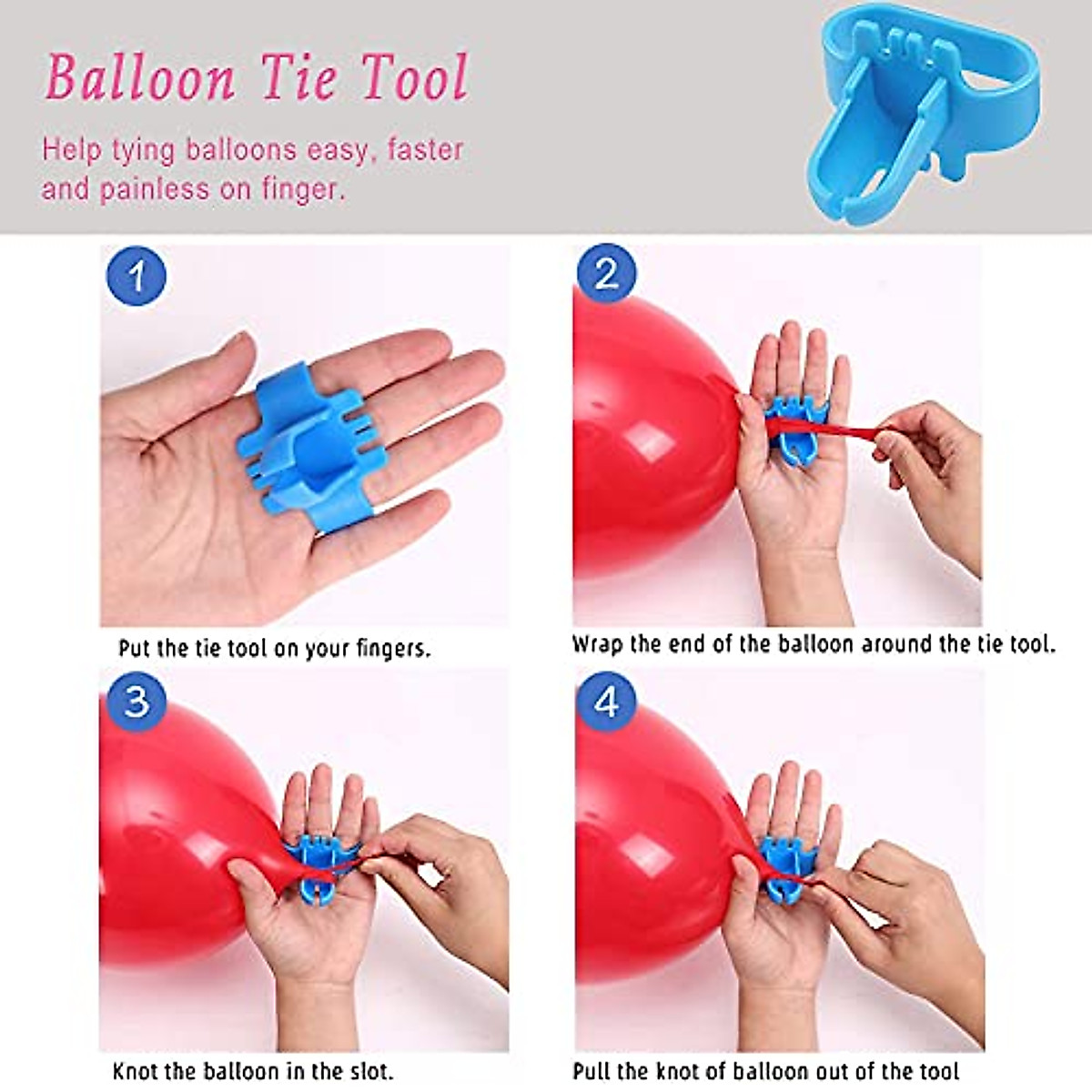 Balloon Tie Tool

Help tying balloons easy, faster and painless on finger.

1

Put the tie tool on your fingers.

2

Wrap the end of the balloon around the tie tool.

3

Knot the balloon in the slot.

4

Pull the knot of balloon out of the tool