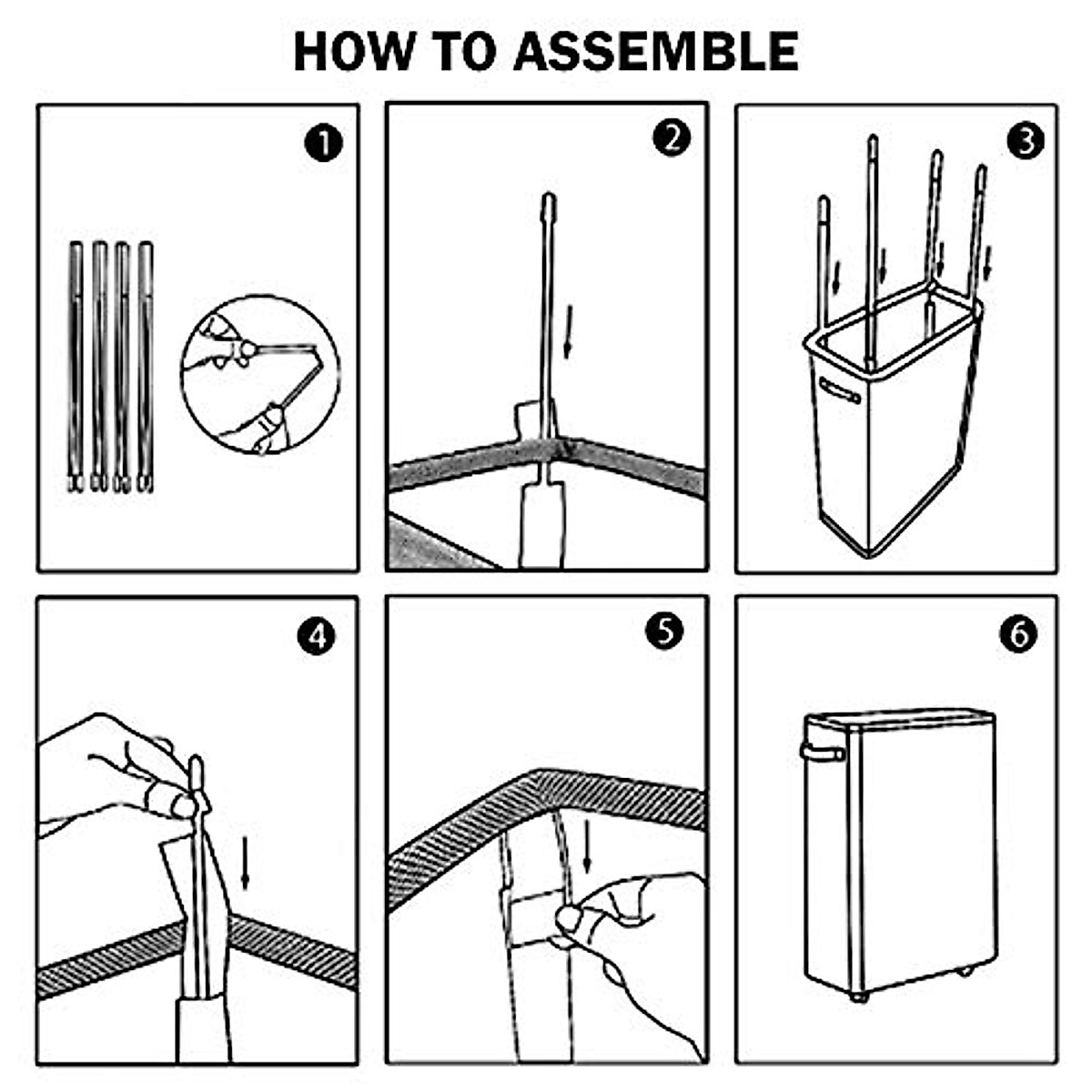 HOW TO ASSEMBLE

1

2

3

4

5

6