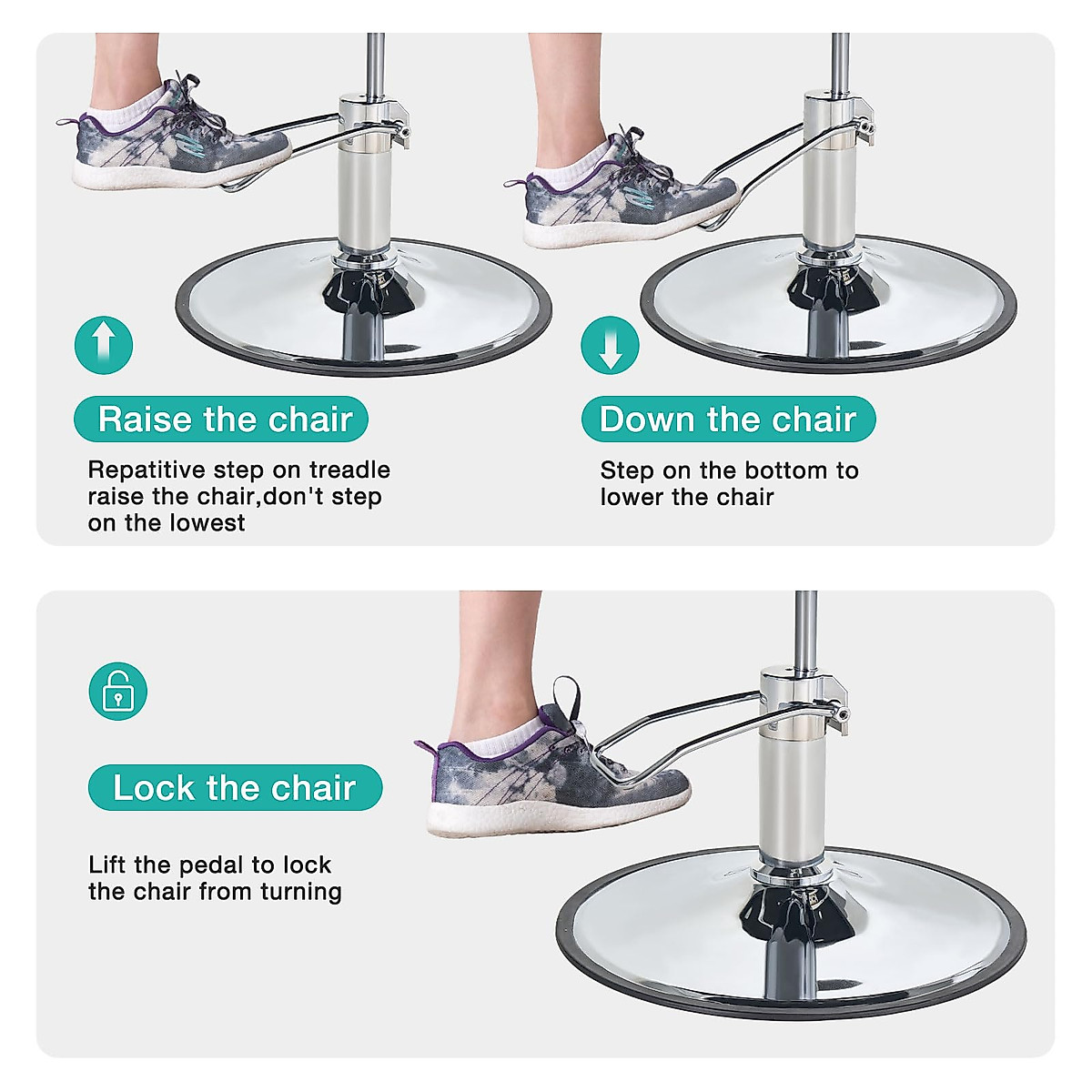 Raise the chair

Repatitive step on treadle raise the chair,don't step on the lowest

Down the chair

Step on the bottom to lower the chair

Lock the chair

Lift the pedal to lock the chair from turning