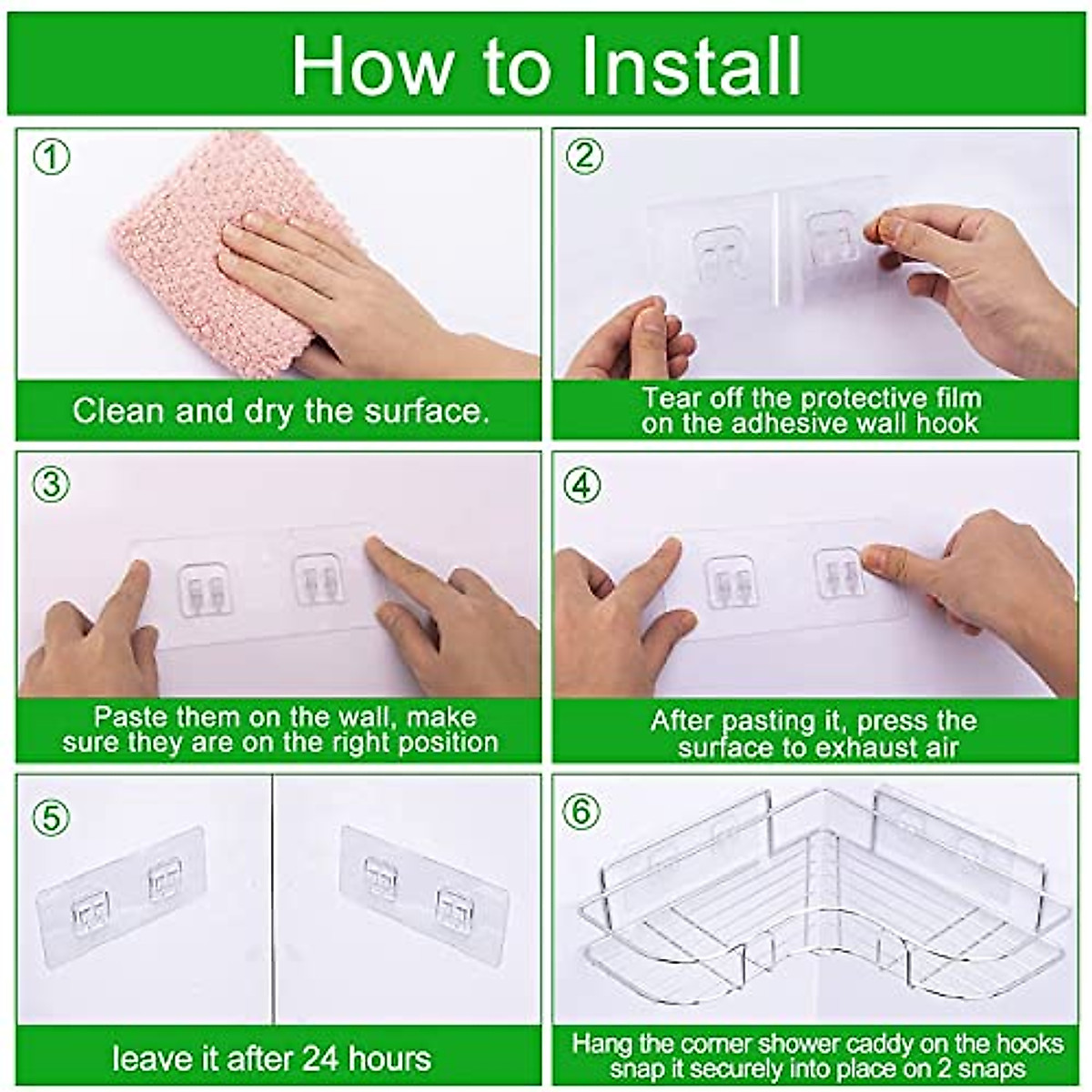 How to Install

①

Clean and dry the surface.

②

Tear off the protective film on the adhesive wall hook

③

Paste them on the wall, make sure they are on the right position

④

After pasting it, press the surface to exhaust air

⑤

leave it after 24 hours

⑥

Hang the corner shower caddy on the hooks snap it securely into place on 2 snaps