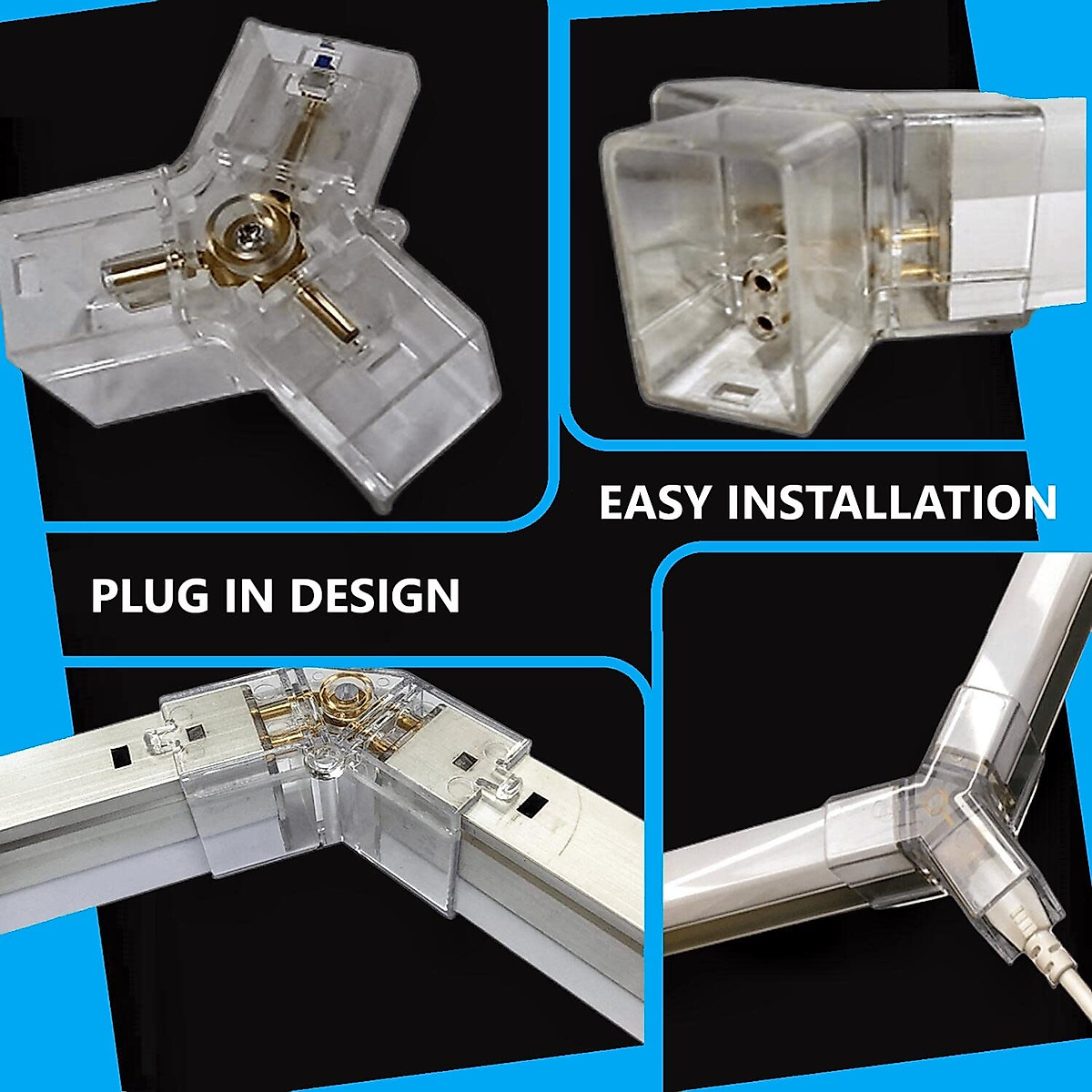 EASY INSTALLATION

PLUG IN DESIGN