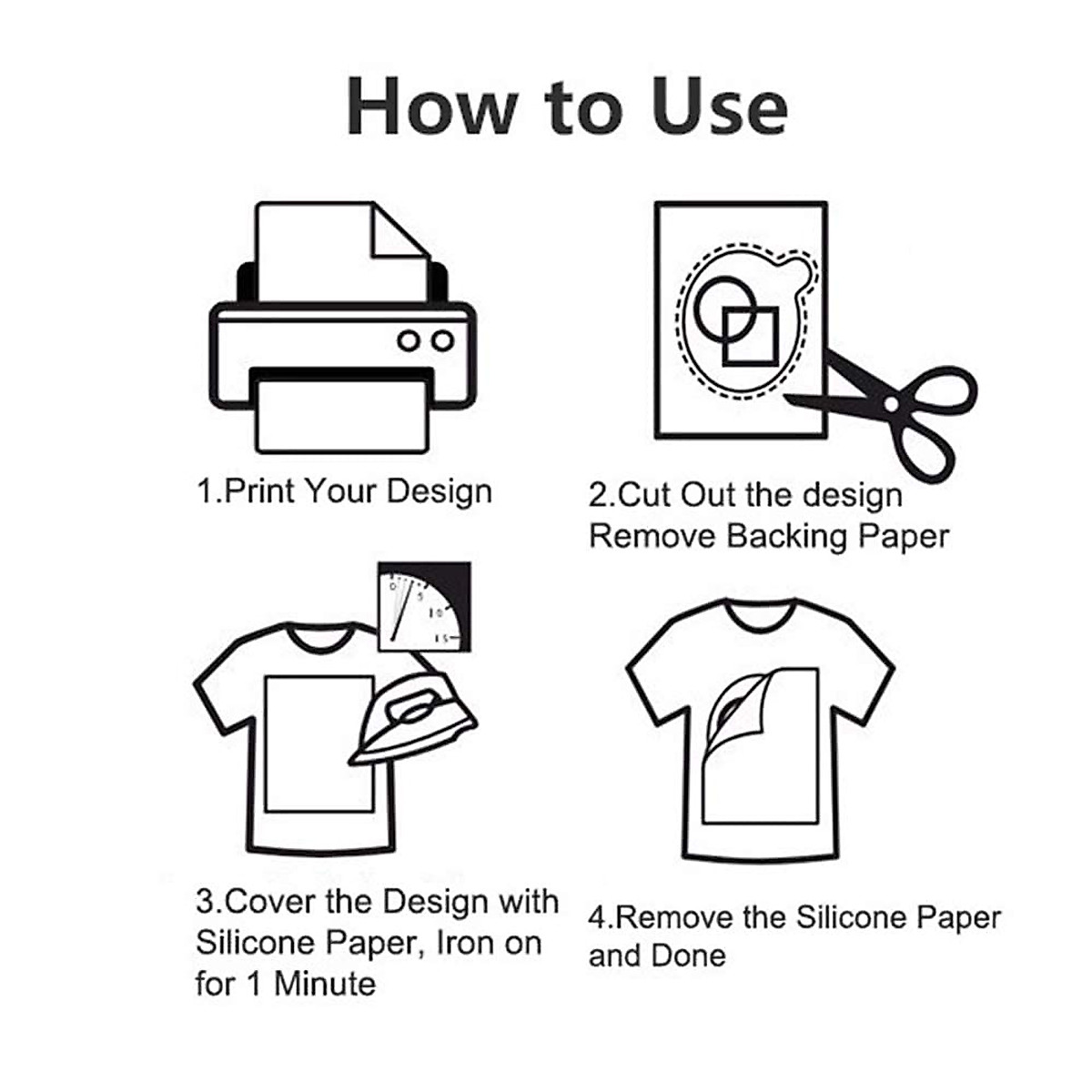 How to Use

1.Print Your Design

2.Cut Out the design
Remove Backing Paper

0
5
10
15

3.Cover the Design with Silicone Paper, Iron on for 1 Minute

4.Remove the Silicone Paper and Done