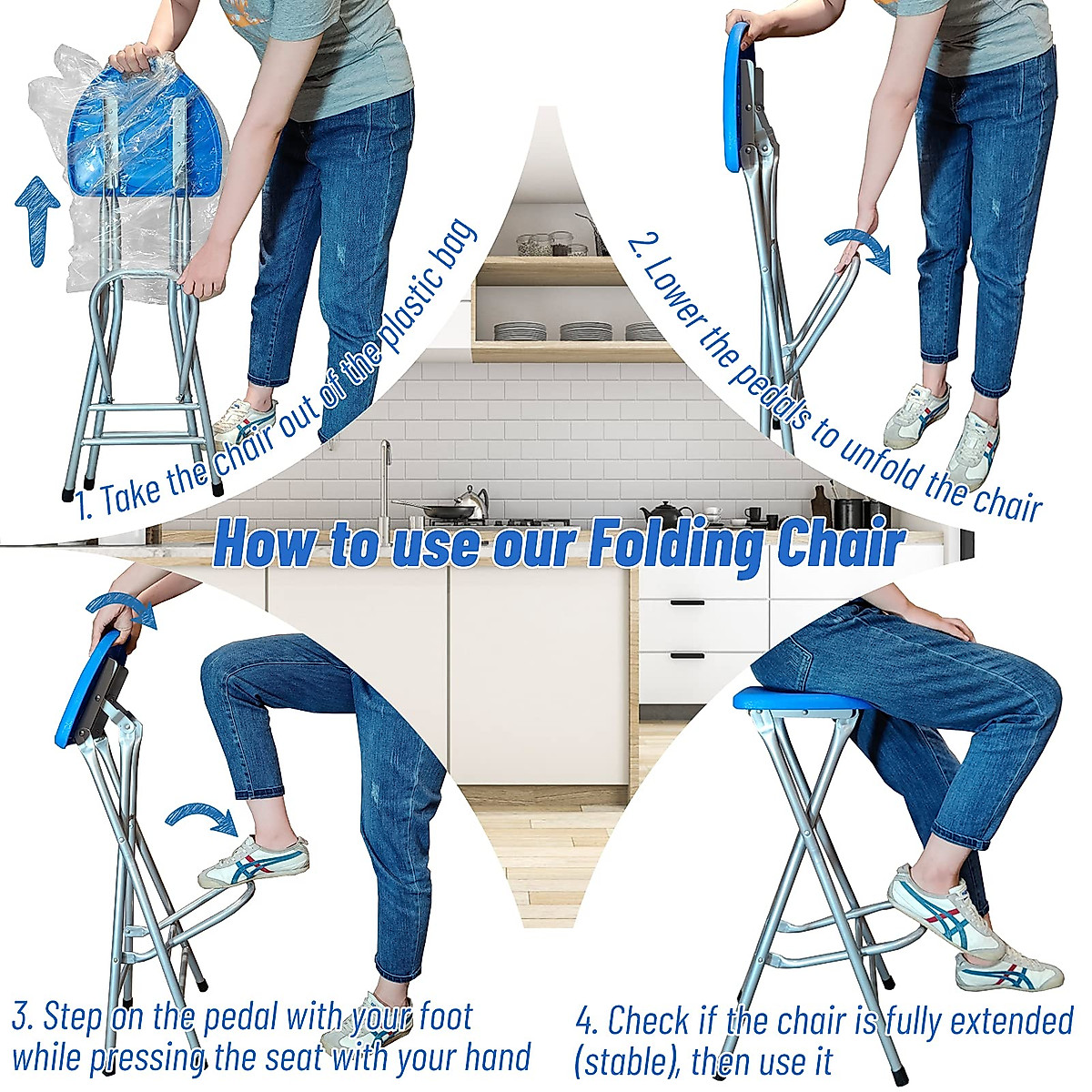 1. Take the chair out of the plastic bag

2. Lower the pedals to unfold the chair

How to use our Folding Chair

3. Step on the pedal with your foot while pressing the seat with your hand

4. Check if the chair is fully extended (stable), then use it