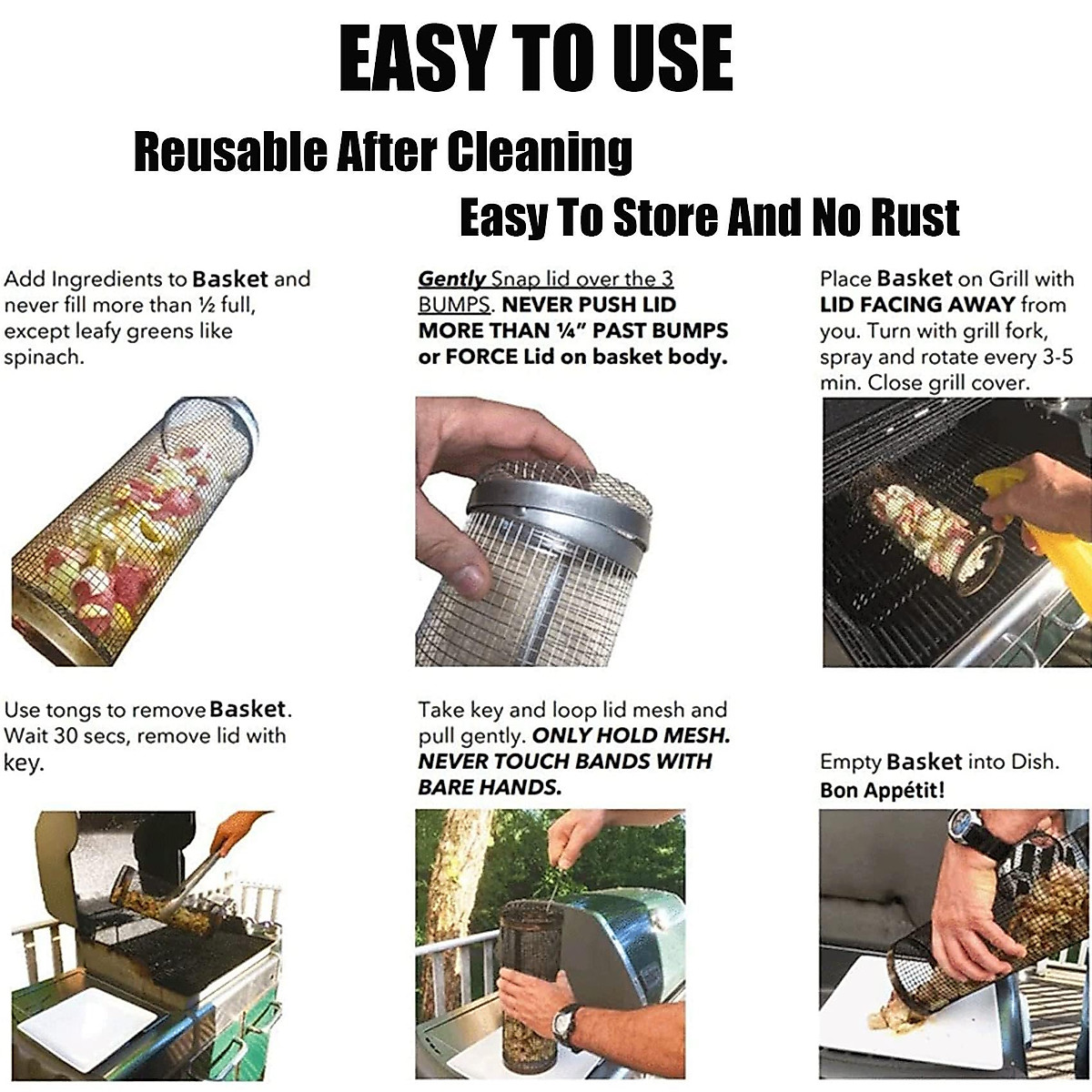 EASY TO USE

Reusable After Cleaning

Easy To Store And No Rust

Add Ingredients to Basket and never fill more than ½ full, except leafy greens like spinach.

Gently Snap lid over the 3 BUMPS. NEVER PUSH LID MORE THAN ¼" PAST BUMPS or FORCE Lid on basket body.

Place Basket on Grill with LID FACING AWAY from you. Turn with grill fork, spray and rotate every 3-5 min. Close grill cover.

Use tongs to remove Basket. Wait 30 secs, remove lid with key.

Take key and loop lid mesh and pull gently. ONLY HOLD MESH. NEVER TOUCH BANDS WITH BARE HANDS.

Empty Basket into Dish. Bon Appétit!