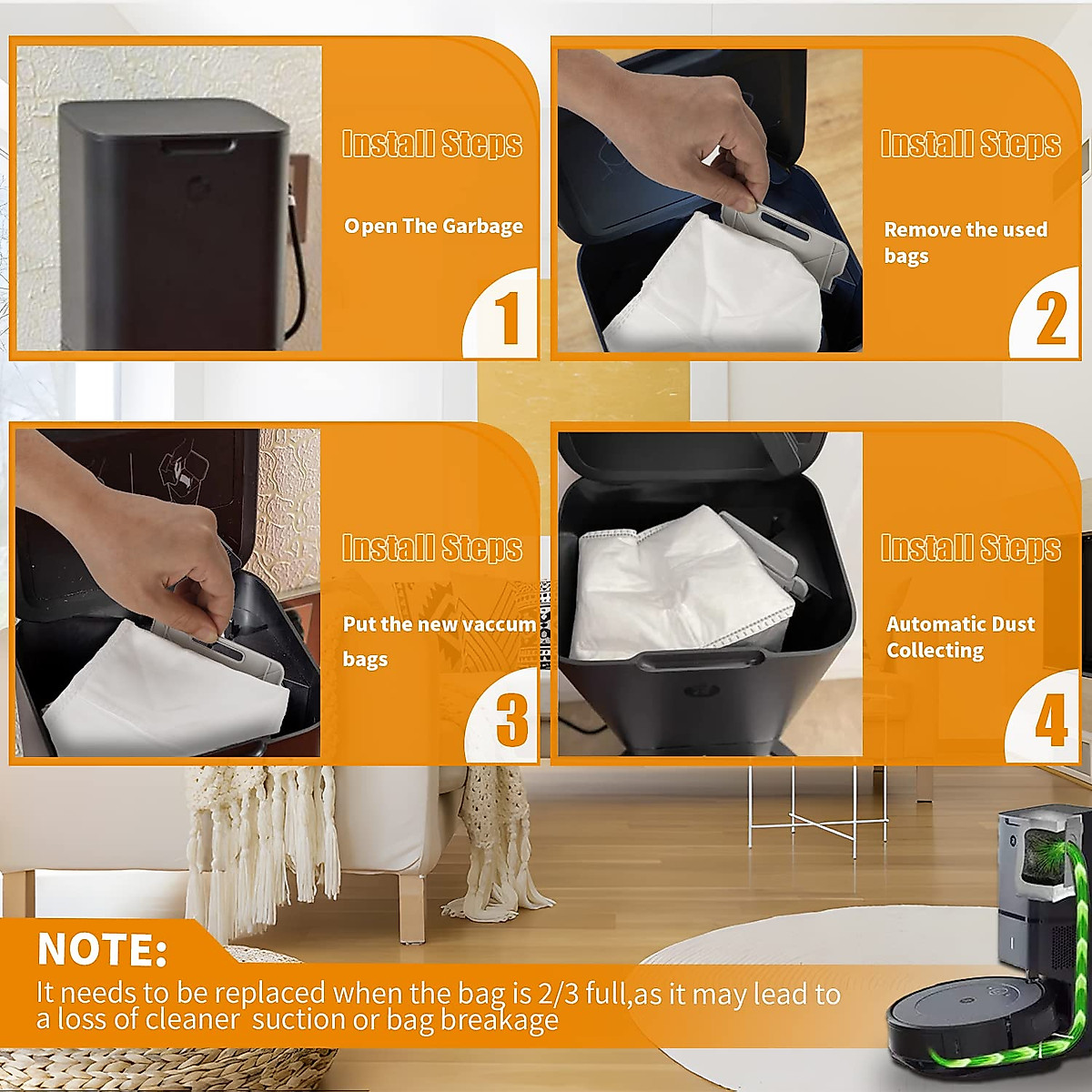 Install Steps

Open The Garbage

1

Install Steps

Remove the used bags

2

Install Steps

Put the new vaccum bags

3

Install Steps

Automatic Dust Collecting

4

NOTE:

It needs to be replaced when the bag is 2/3 full,as it may lead to a loss of cleaner suction or bag breakage