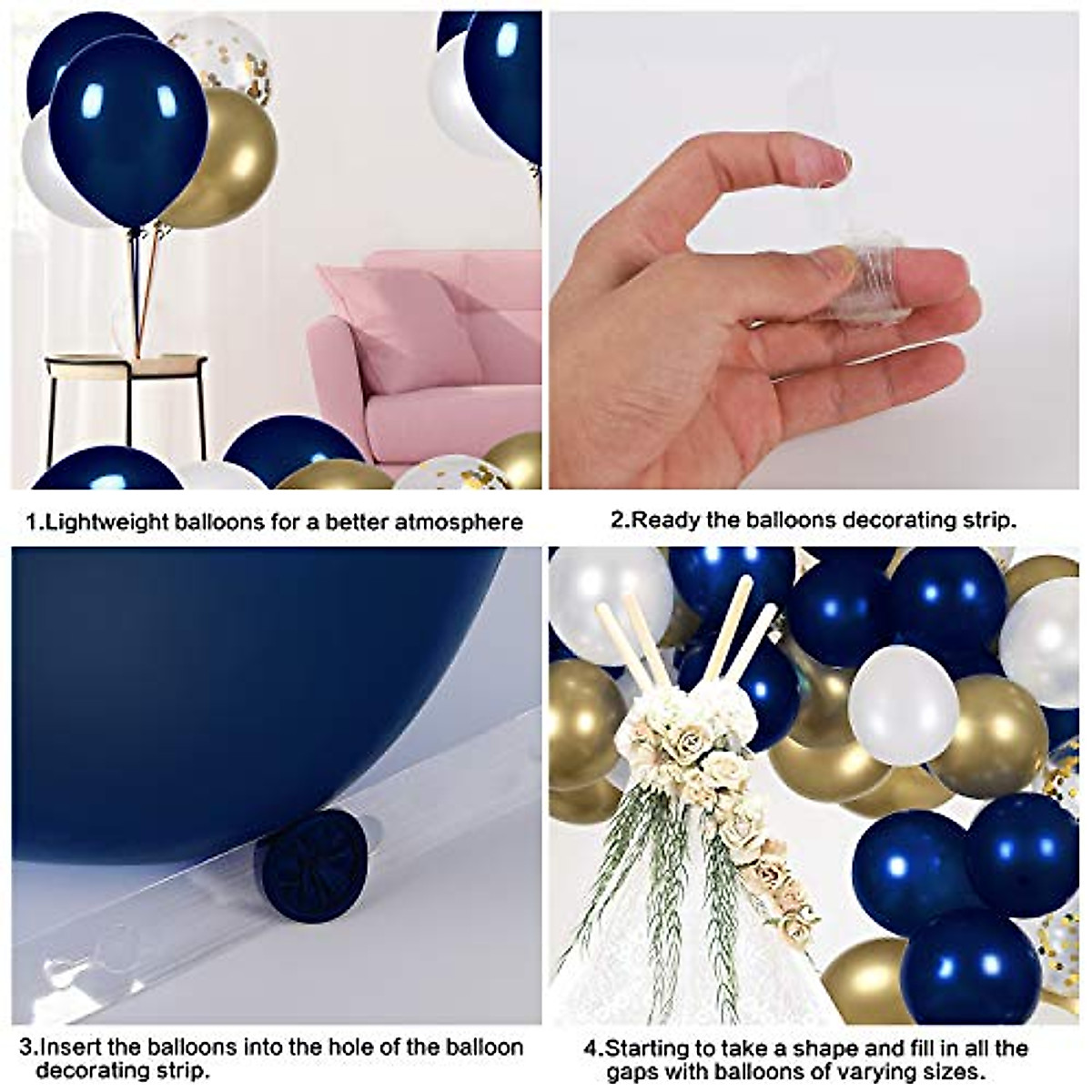 1.Lightweight balloons for a better atmosphere

2.Ready the balloons decorating strip.

3.Insert the balloons into the hole of the balloon decorating strip.

4.Starting to take a shape and fill in all the gaps with balloons of varying sizes.