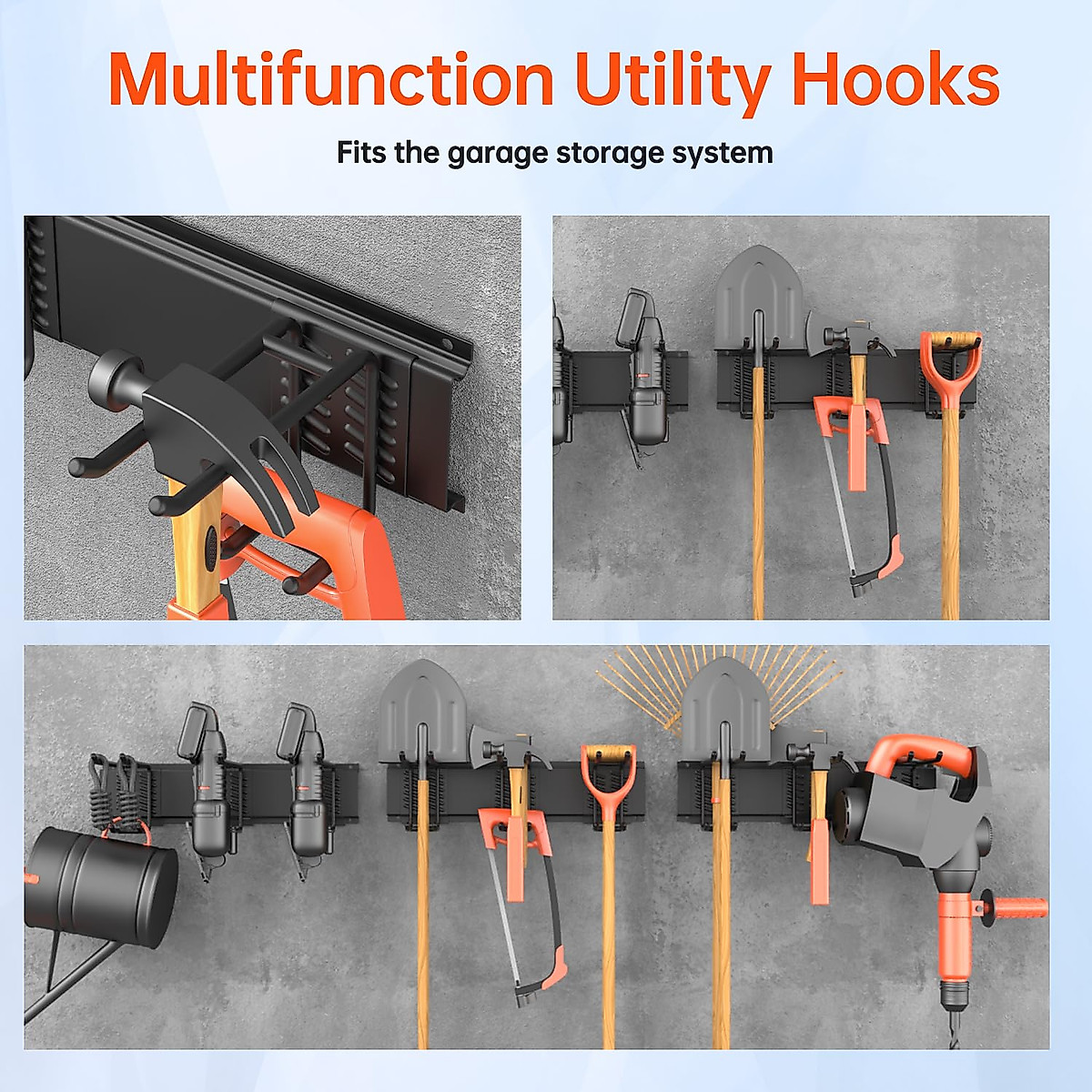 Multifunction Utility Hooks

Fits the garage storage system