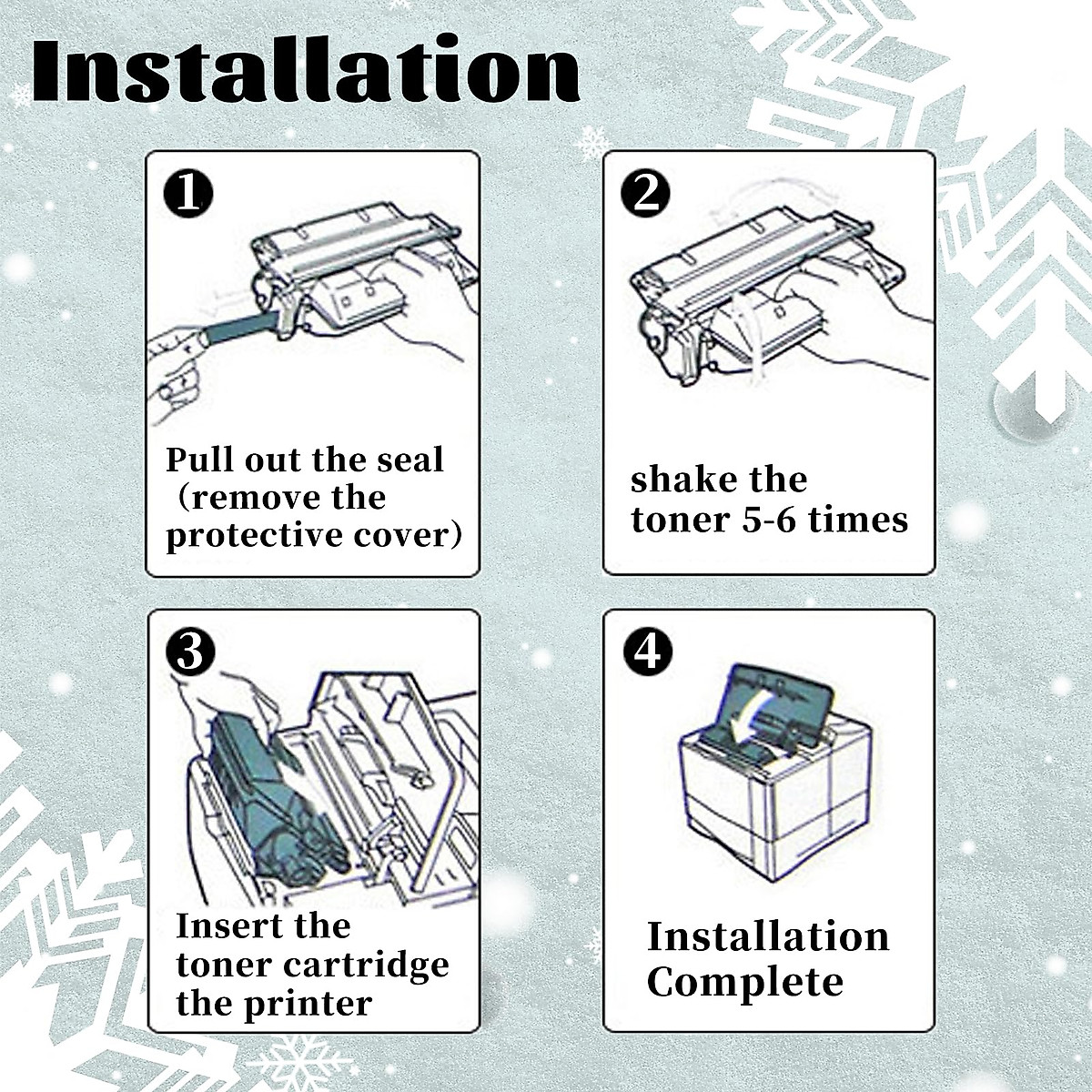 Installation

1

Pull out the seal (remove the protective cover)

2

shake the toner 5-6 times

3

Insert the toner cartridge the printer

4

Installation Complete