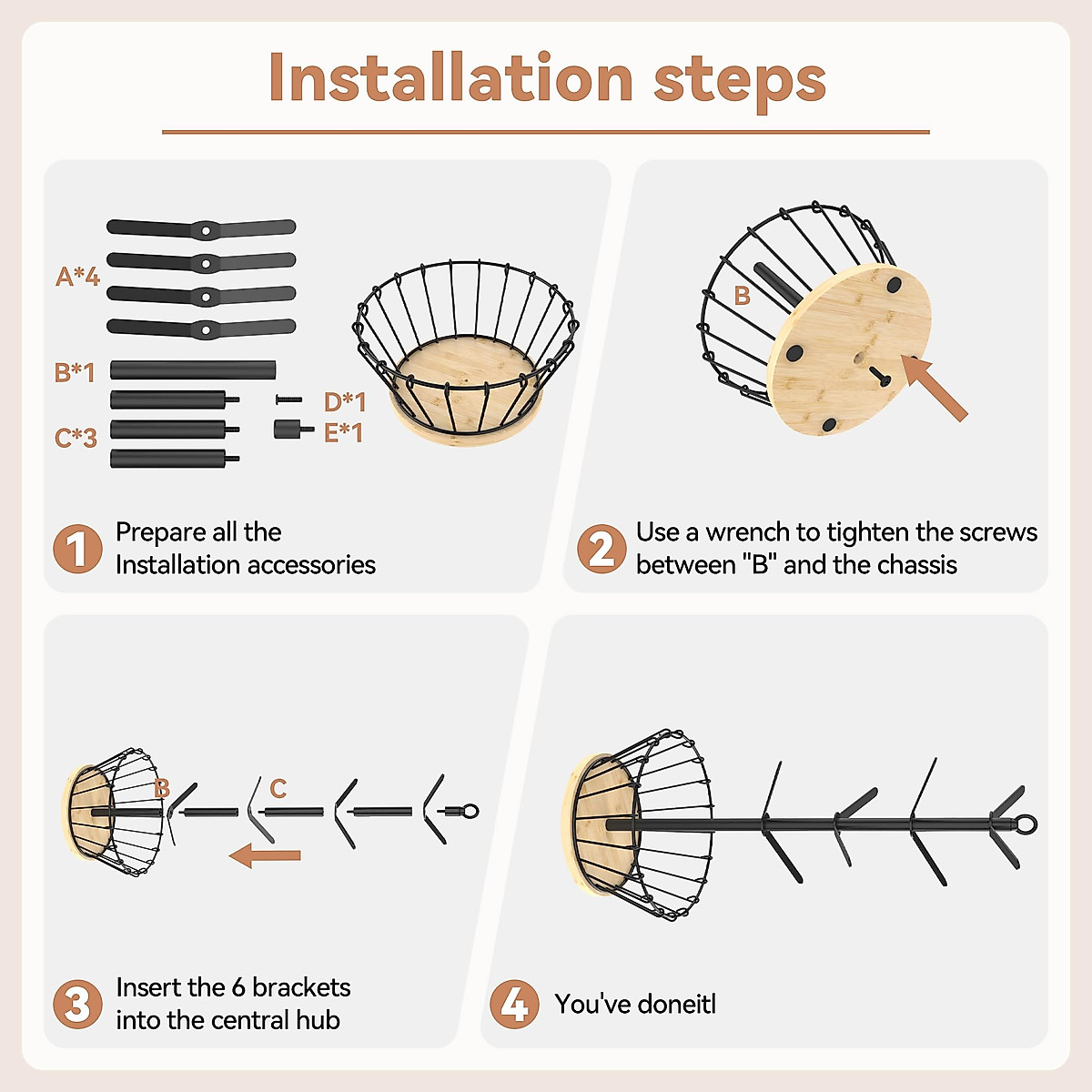 Installation steps

A*4
B*1
C*3
D*1
E*1

1 Prepare all the Installation accessories

B

2 Use a wrench to tighten the screws between "B" and the chassis

B
C

3 Insert the 6 brackets into the central hub

4 You've doneitl