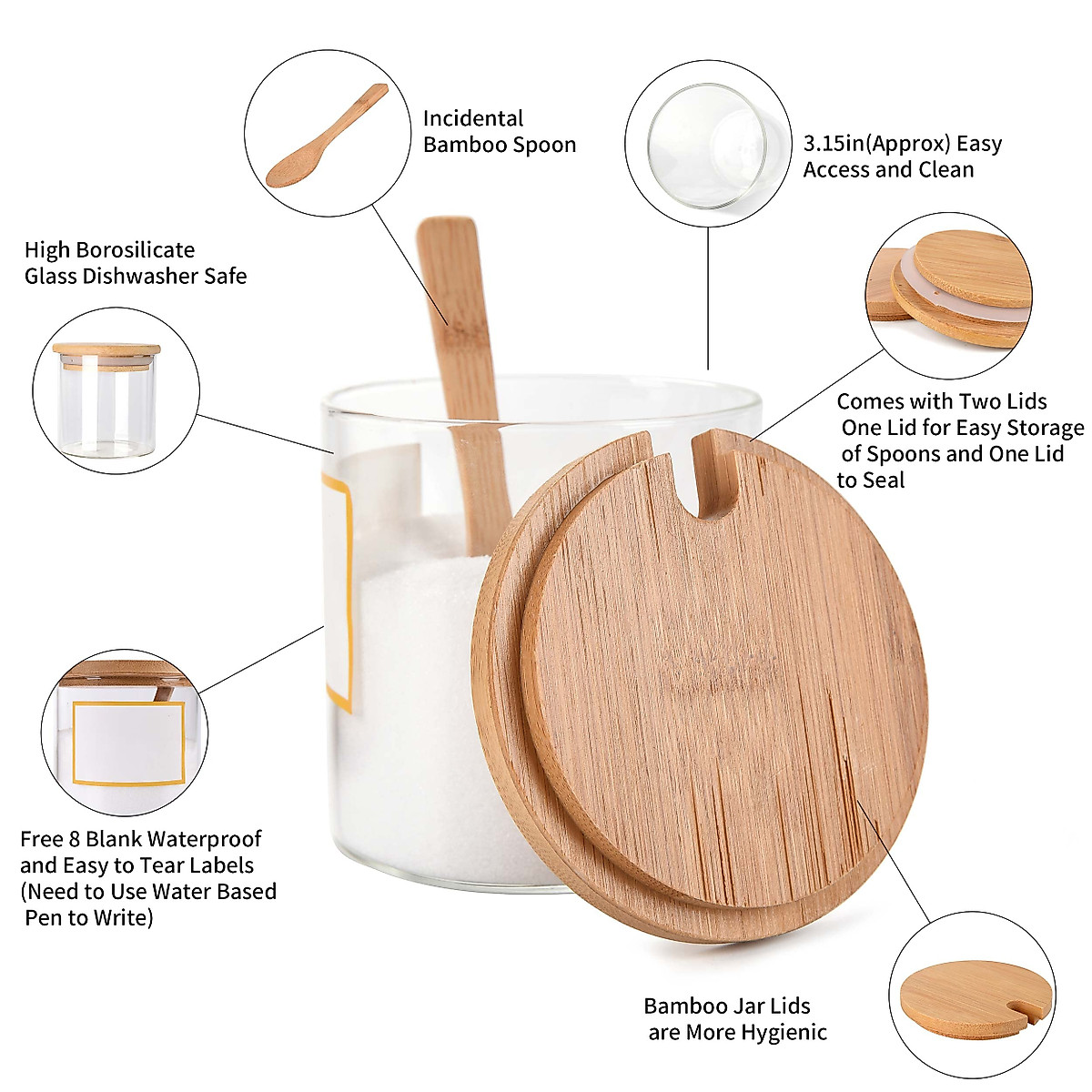 Incidental Bamboo Spoon

3.15in(Approx) Easy Access and Clean

High Borosilicate Glass Dishwasher Safe

Comes with Two Lids One Lid for Easy Storage of Spoons and One Lid to Seal

Free 8 Blank Waterproof and Easy to Tear Labels (Need to Use Water Based Pen to Write)

Bamboo Jar Lids are More Hygienic