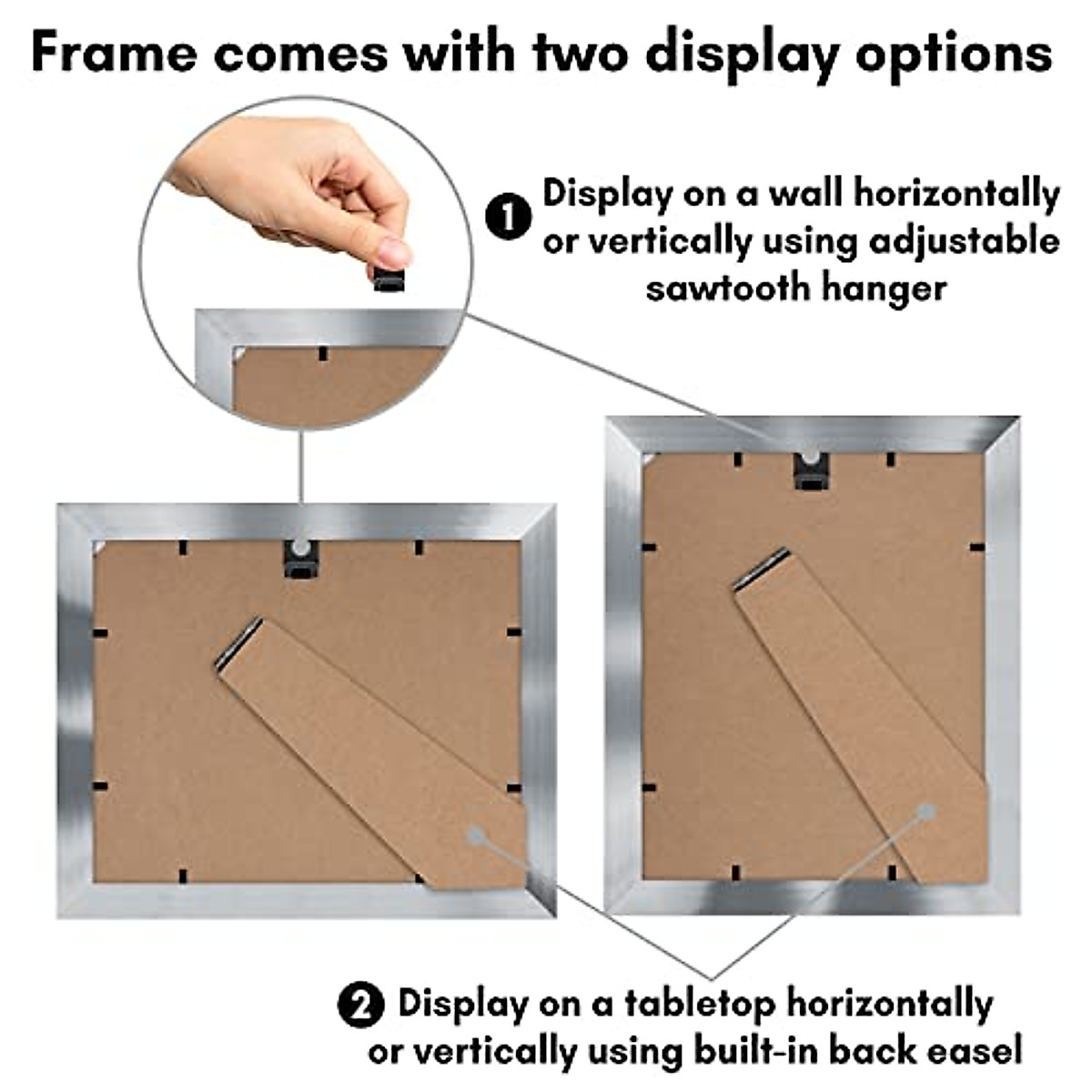 Frame comes with two display options

1 Display on a wall horizontally or vertically using adjustable sawtooth hanger

2 Display on a tabletop horizontally or vertically using built-in back easel