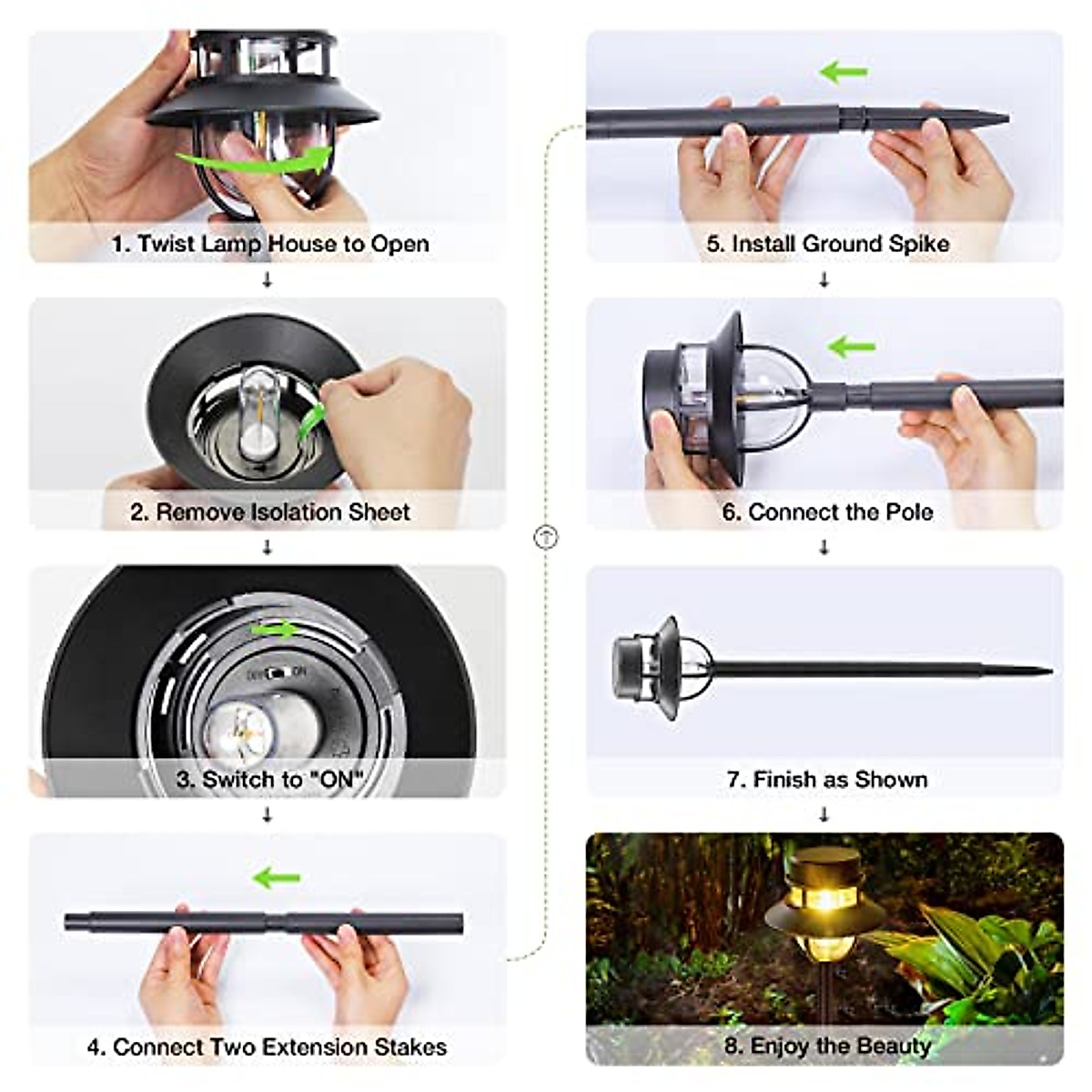 1. Twist Lamp House to Open

2. Remove Isolation Sheet

OFF ON

3. Switch to "ON"

4. Connect Two Extension Stakes

5. Install Ground Spike

6. Connect the Pole

7. Finish as Shown

8. Enjoy the Beauty