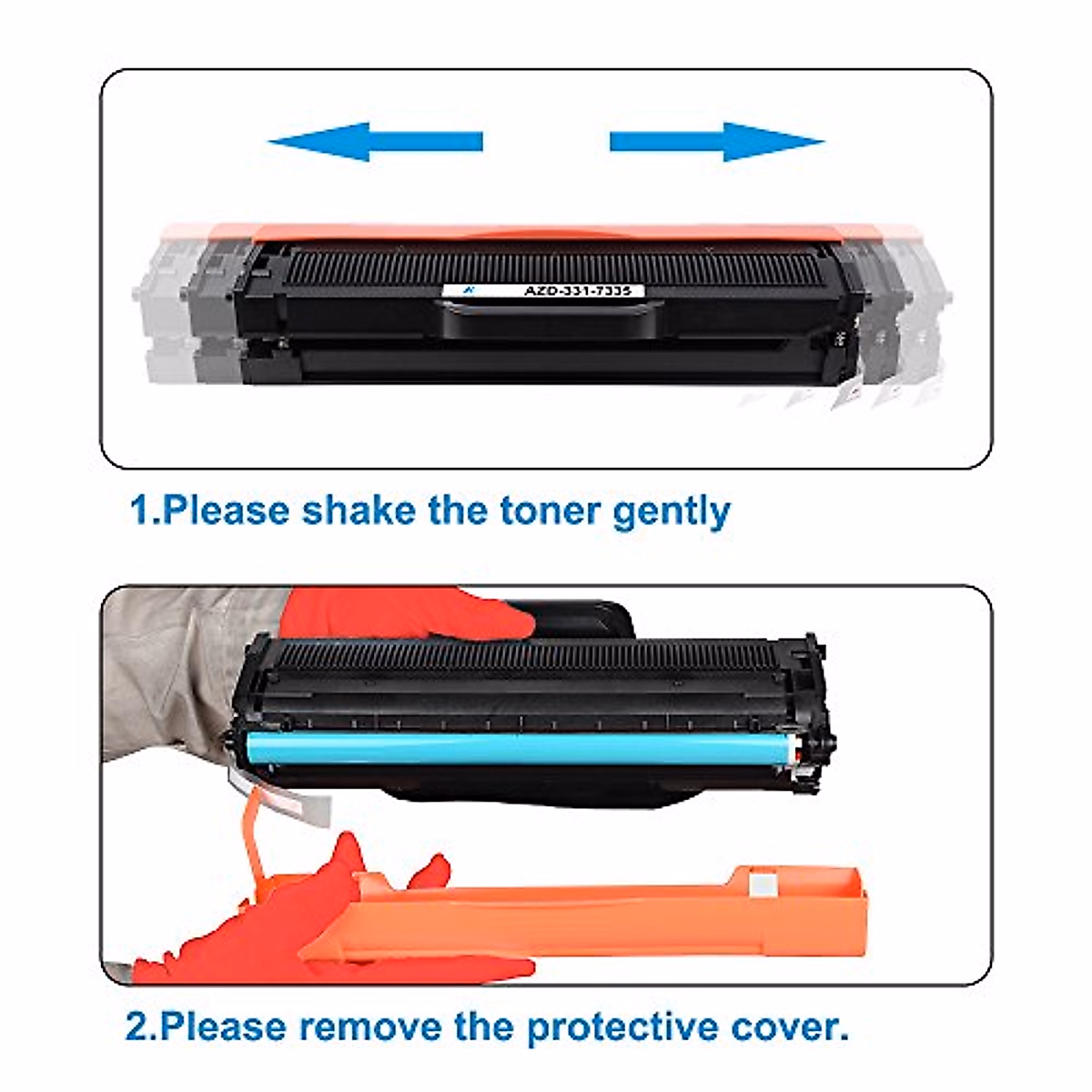 AZD-331-7335

1.Please shake the toner gently

2.Please remove the protective cover.