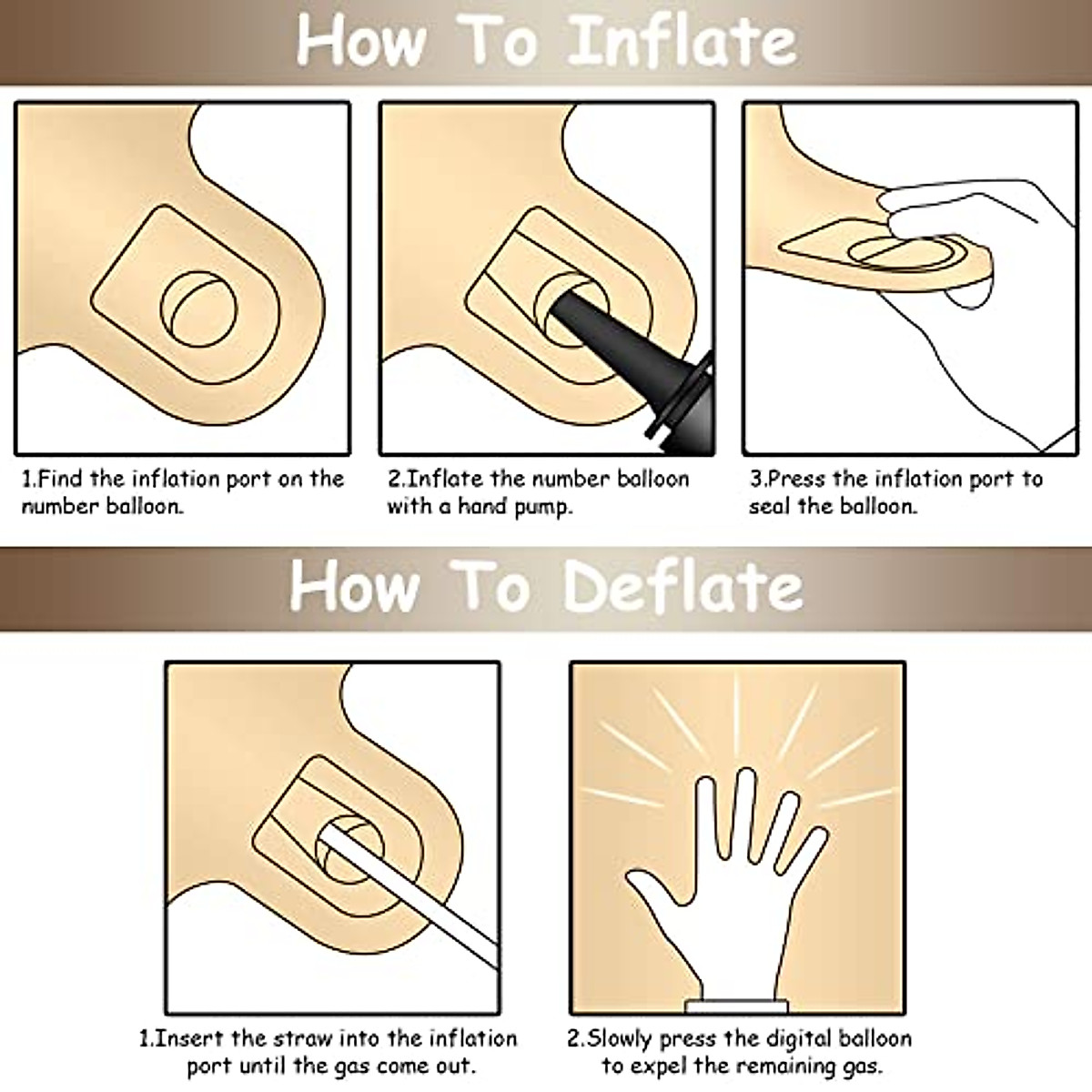 How To Inflate

1.Find the inflation port on the number balloon.

2.Inflate the number balloon with a hand pump.

3.Press the inflation port to seal the balloon.

How To Deflate

1.Insert the straw into the inflation port until the gas come out.

2.Slowly press the digital balloon to expel the remaining gas.