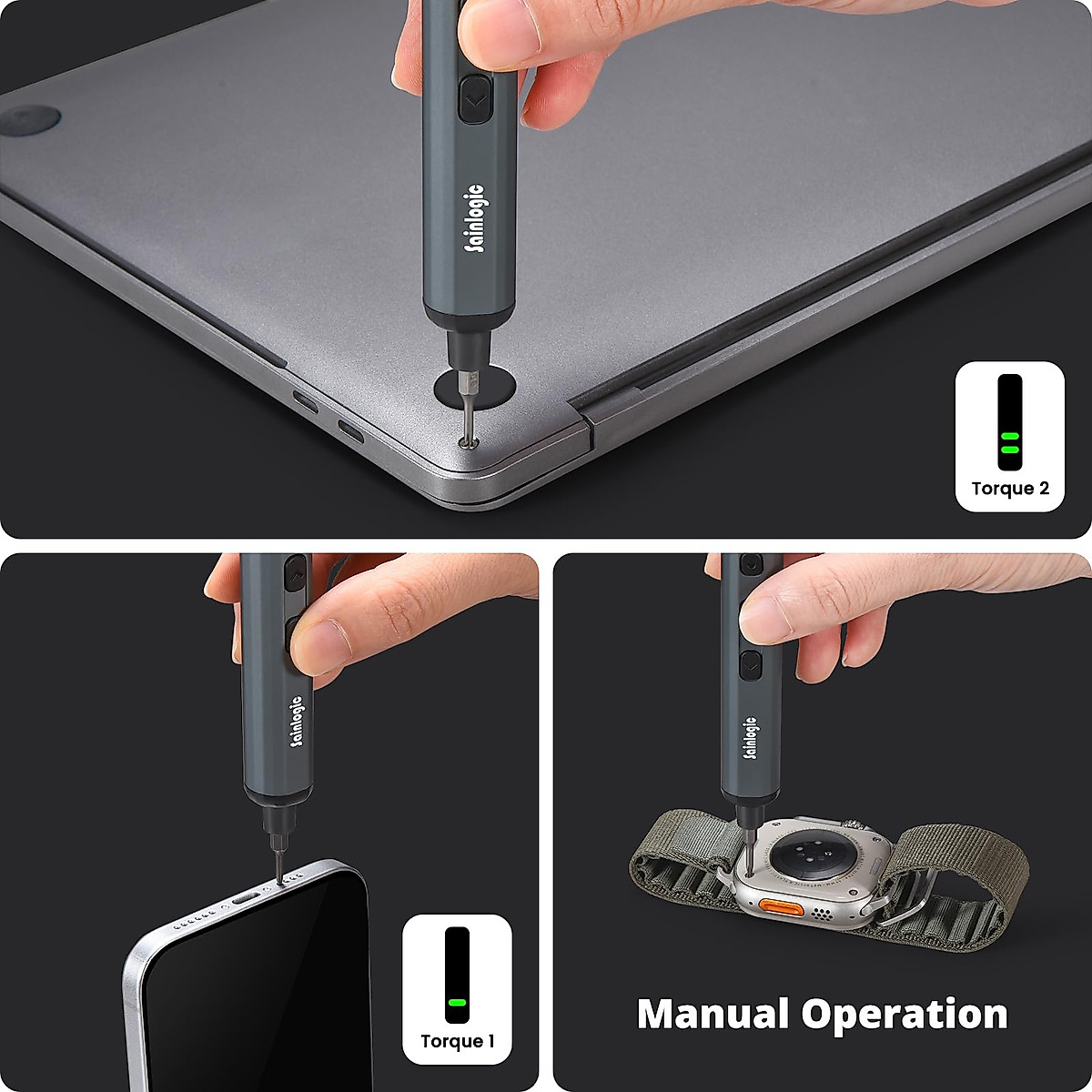 Sainlogic

Torque 2

Sainlogic

Torque 1

Sainlogic

Manual Operation