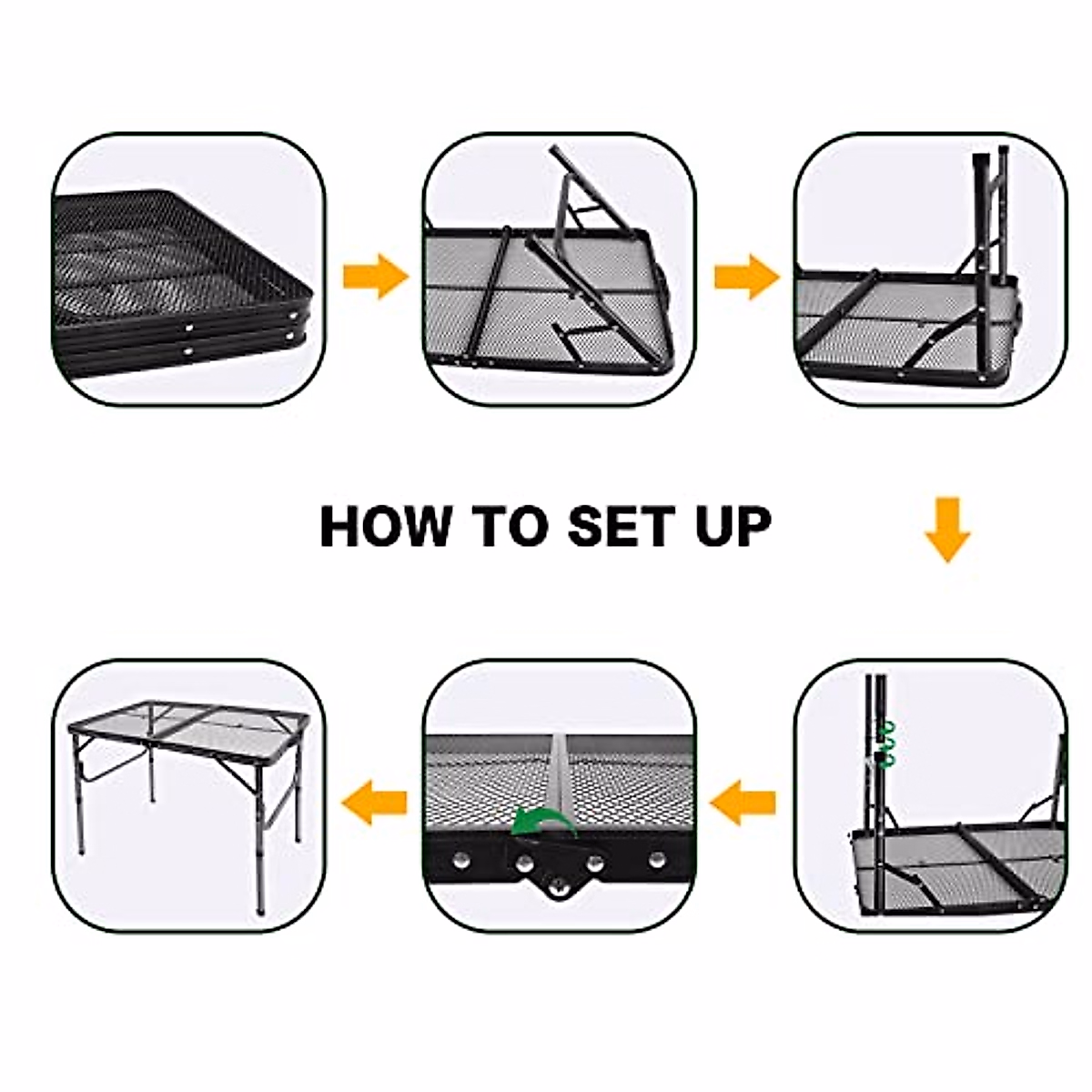 HOW TO SET UP