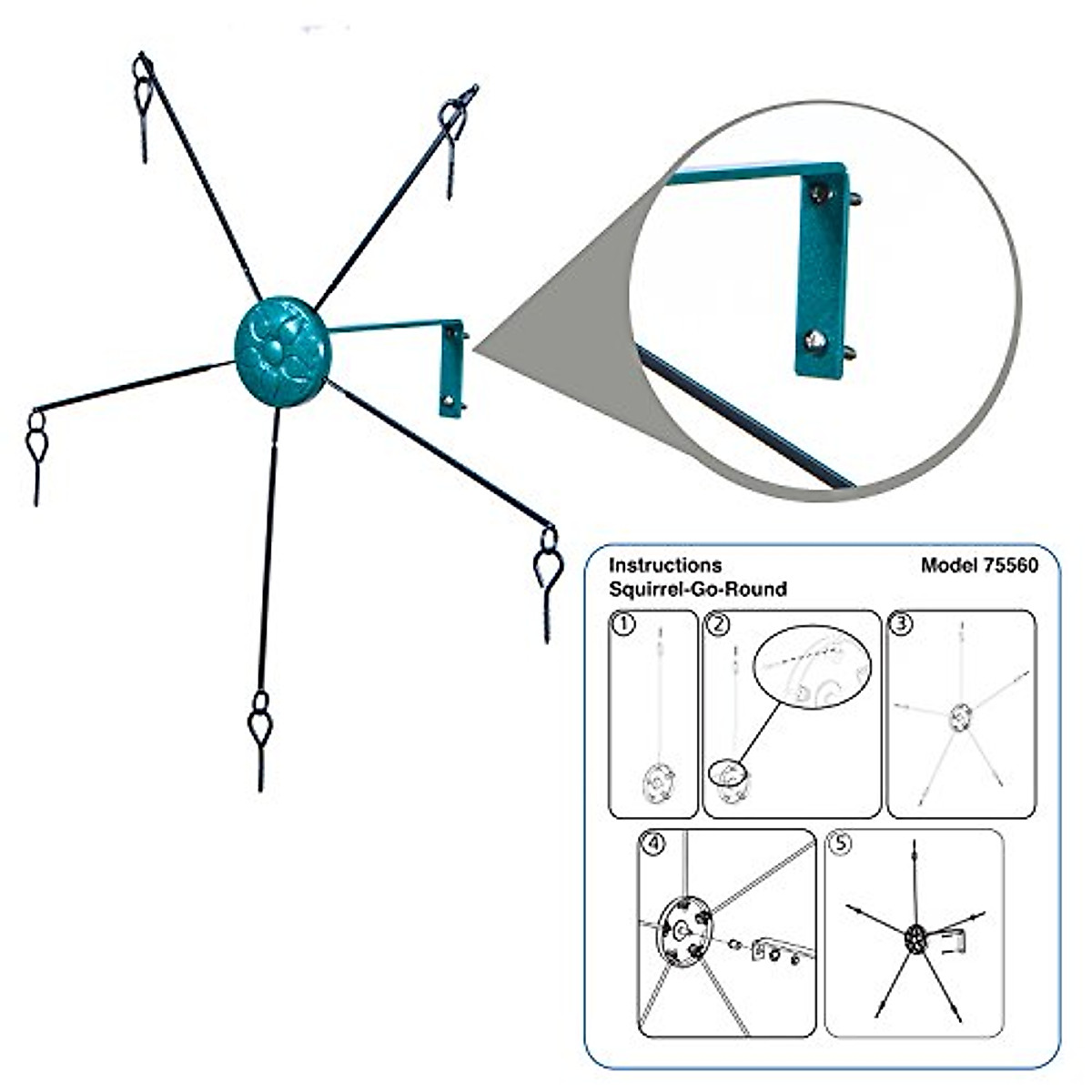 Instructions
Squirrel-Go-Round

Model 75560

1

2

3

4

5